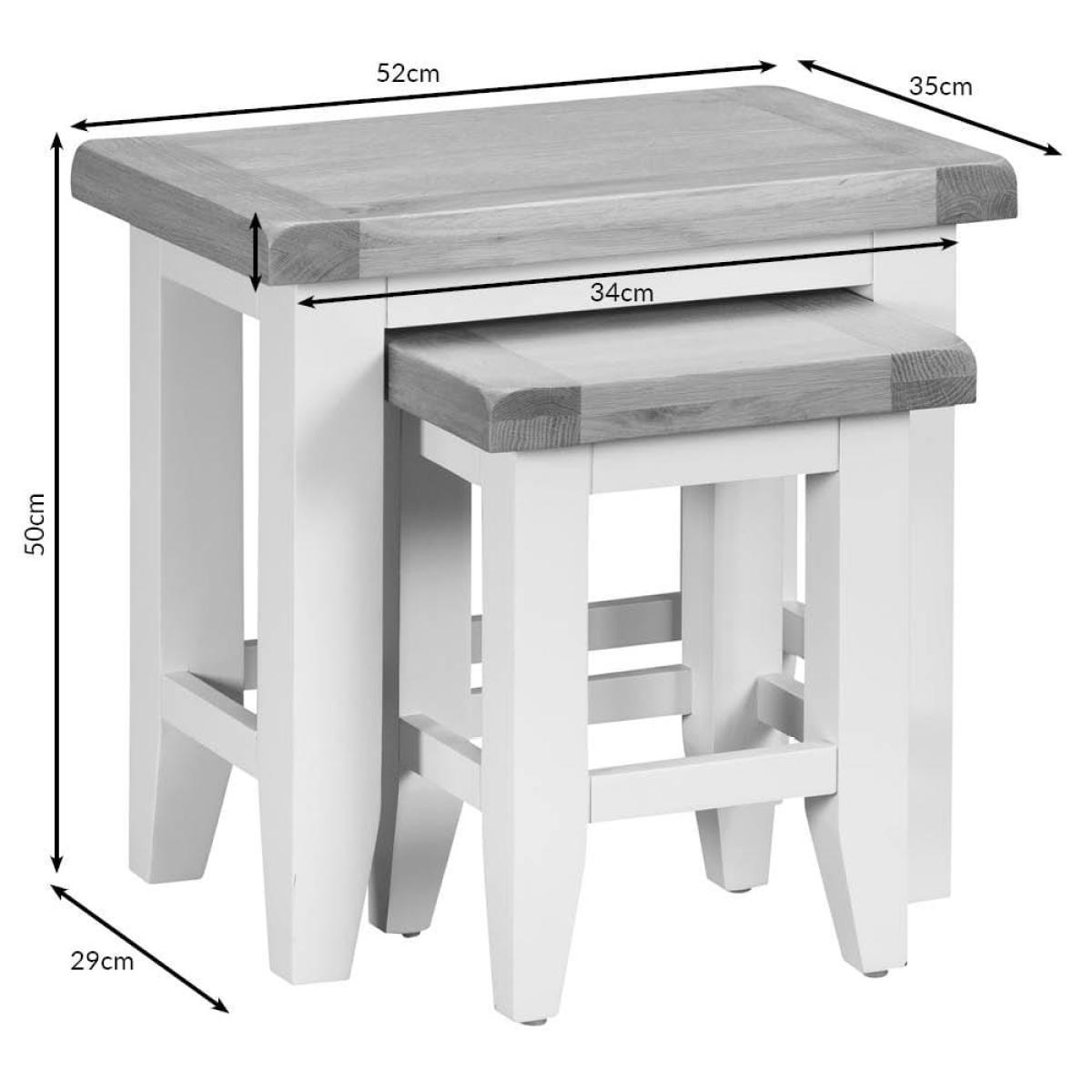 52cm
35cm
34cm
50cm
29cm