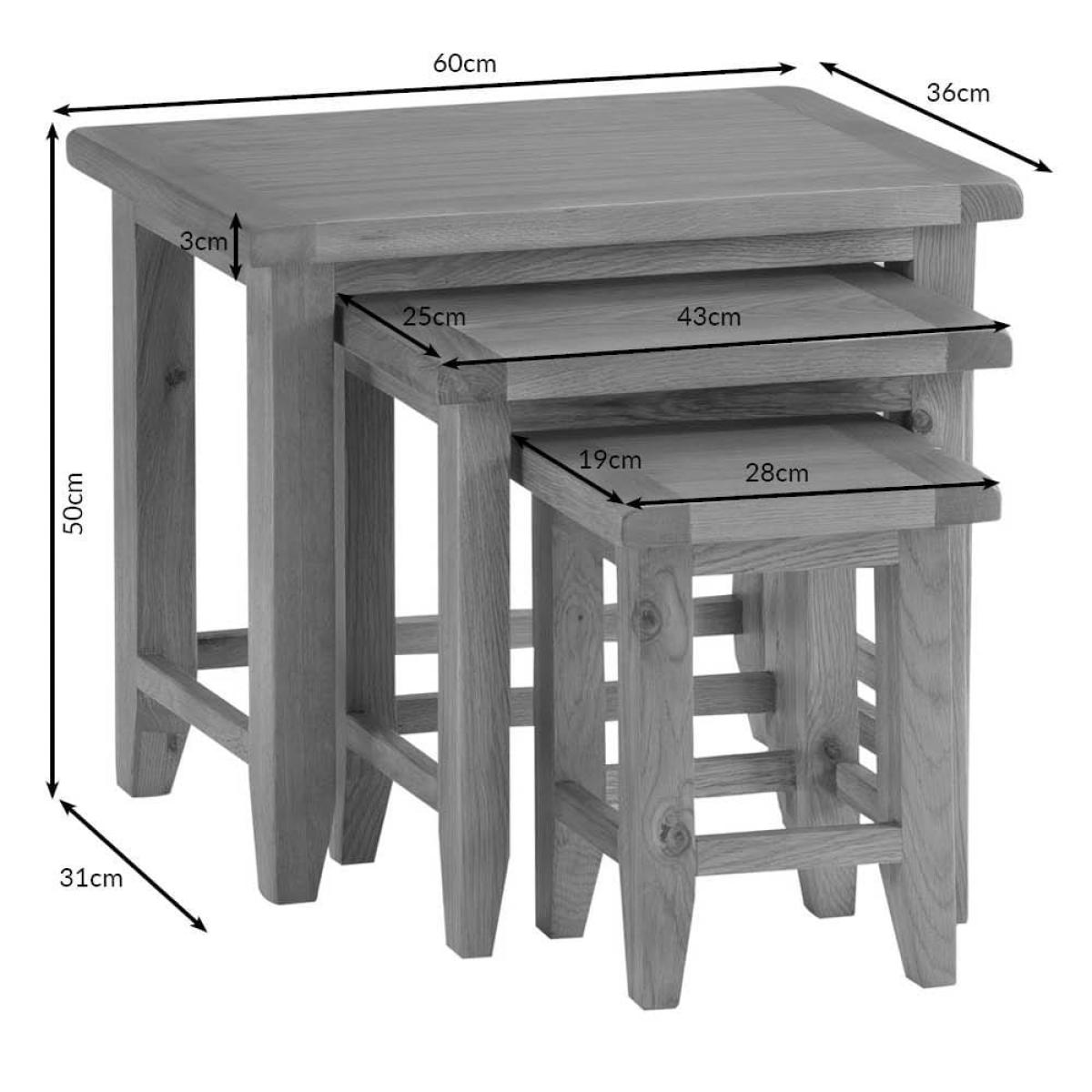 60cm
36cm
3cm
25cm
43cm
19cm
28cm
50cm
31cm