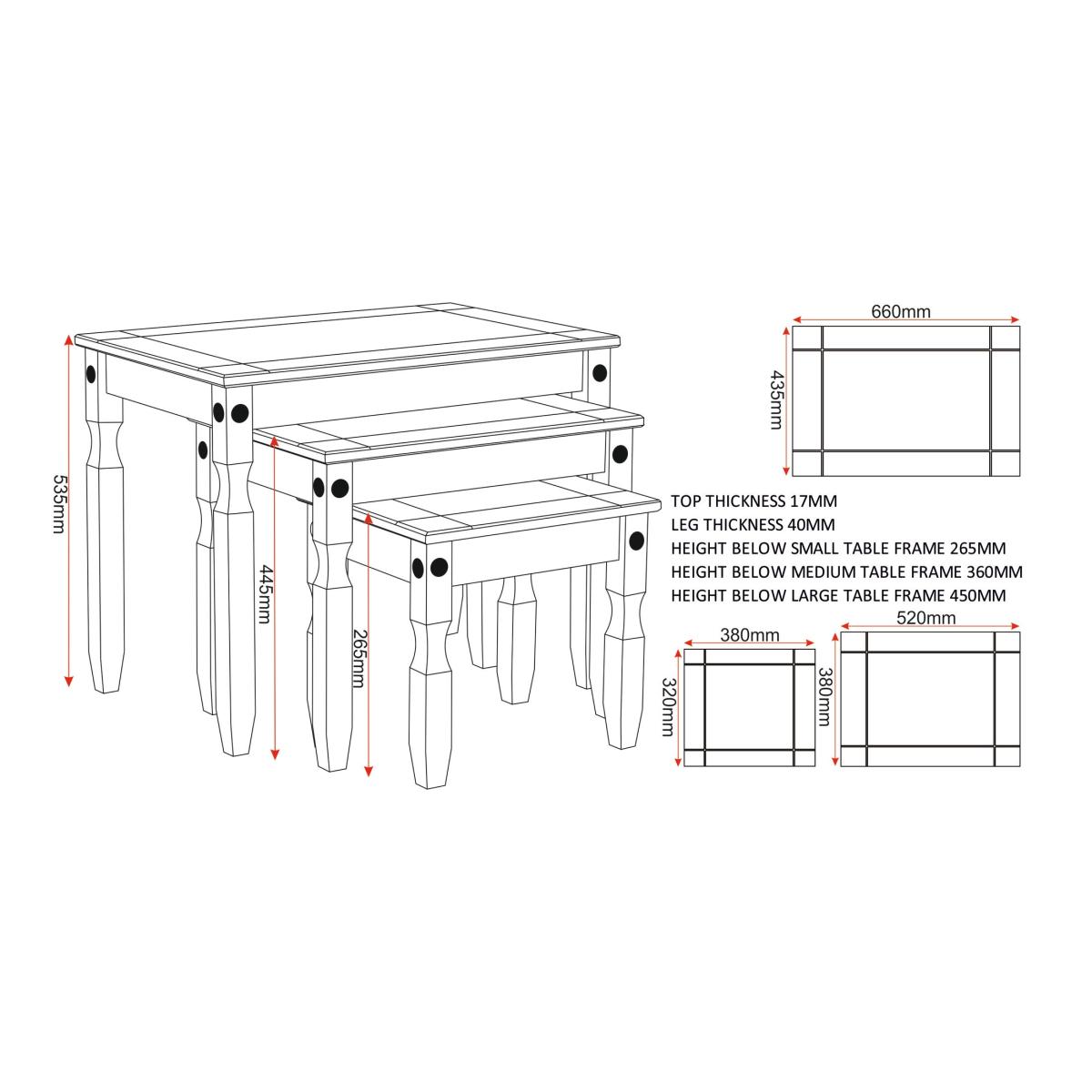 535mm

445mm

265mm

660mm

435mm

TOP THICKNESS 17MM
LEG THICKNESS 40MM
HEIGHT BELOW SMALL TABLE FRAME 265MM
HEIGHT BELOW MEDIUM TABLE FRAME 360MM
HEIGHT BELOW LARGE TABLE FRAME 450MM

380mm

320mm

520mm

380mm