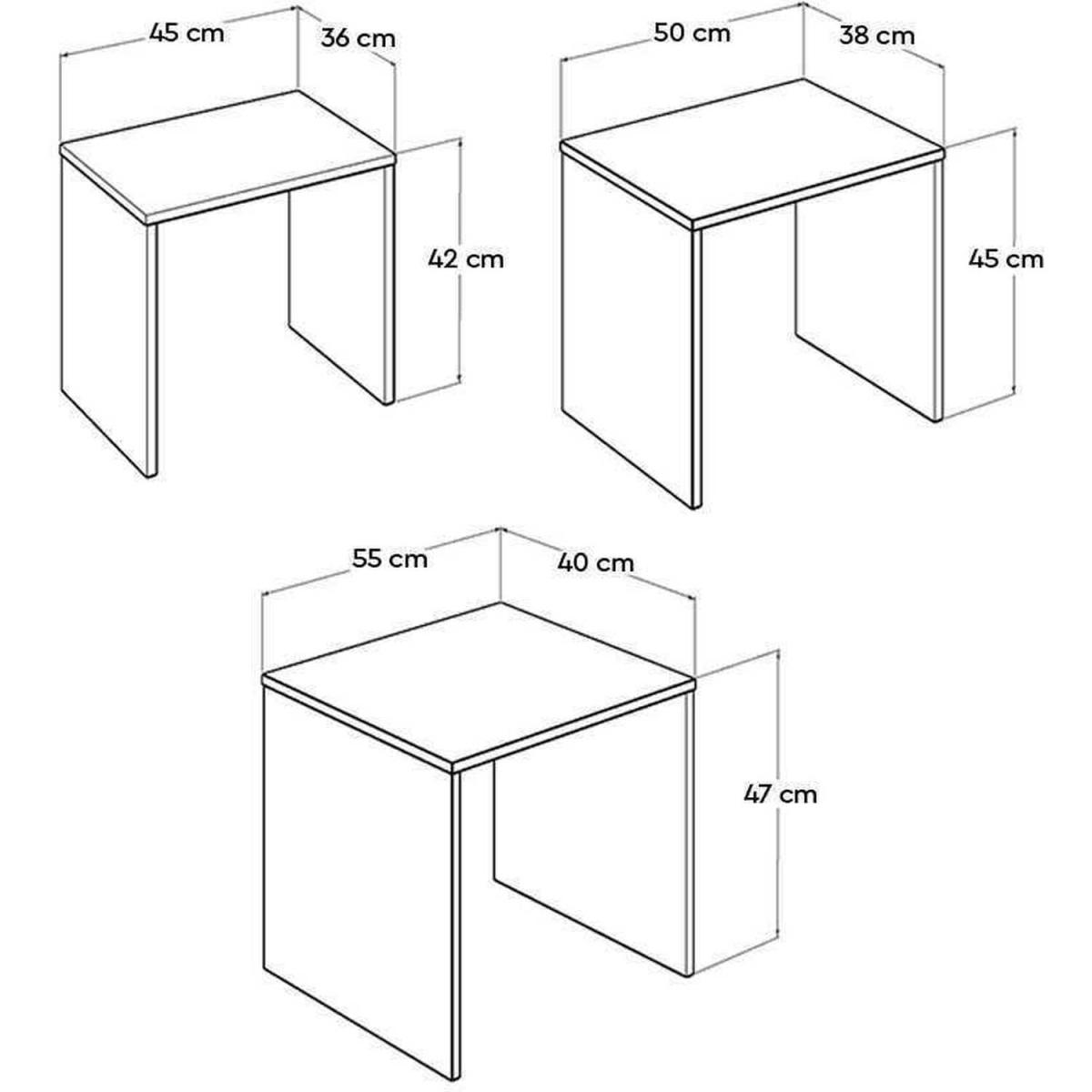 45 cm
36 cm
42 cm

50 cm
38 cm
45 cm

55 cm
40 cm
47 cm