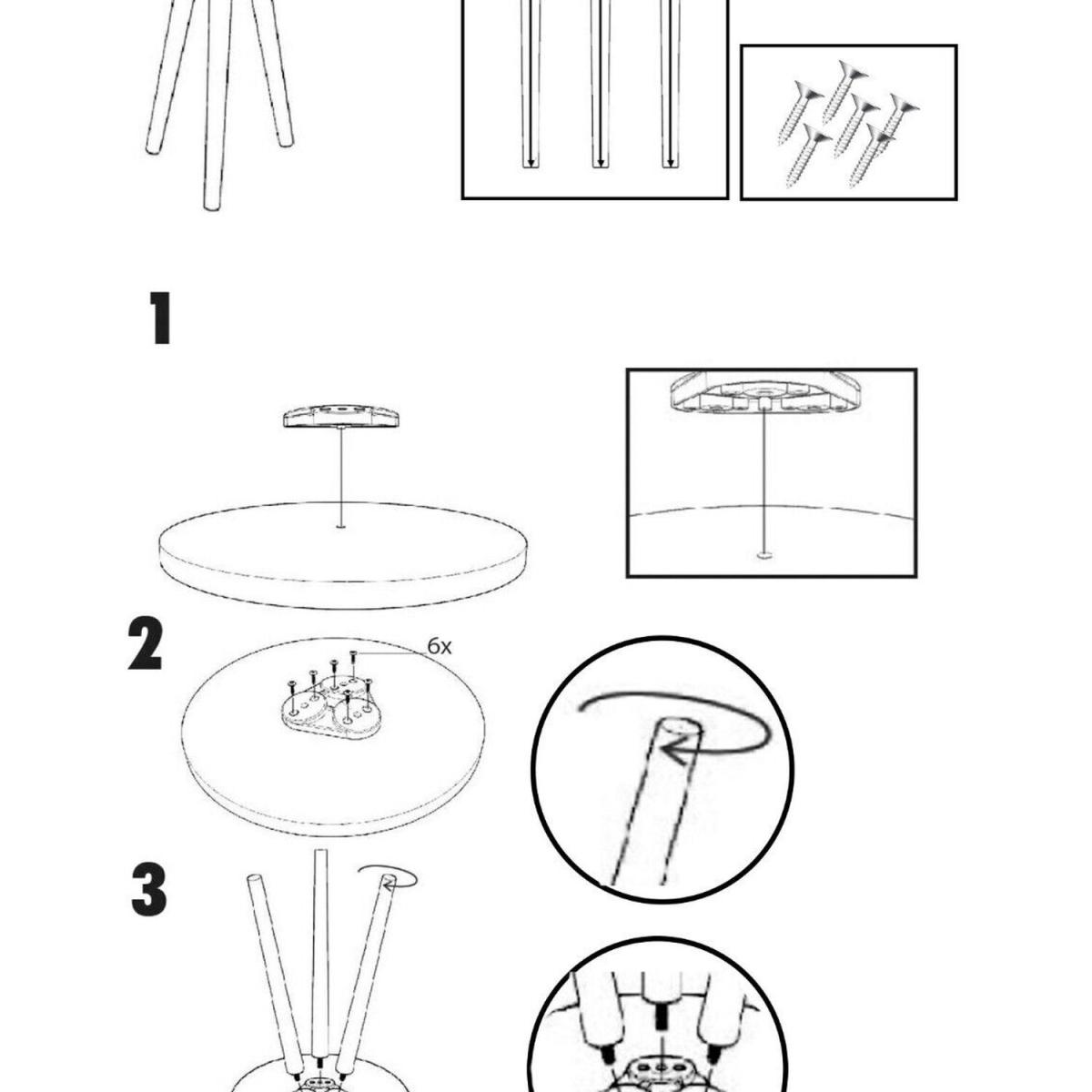 1

2

6x

3