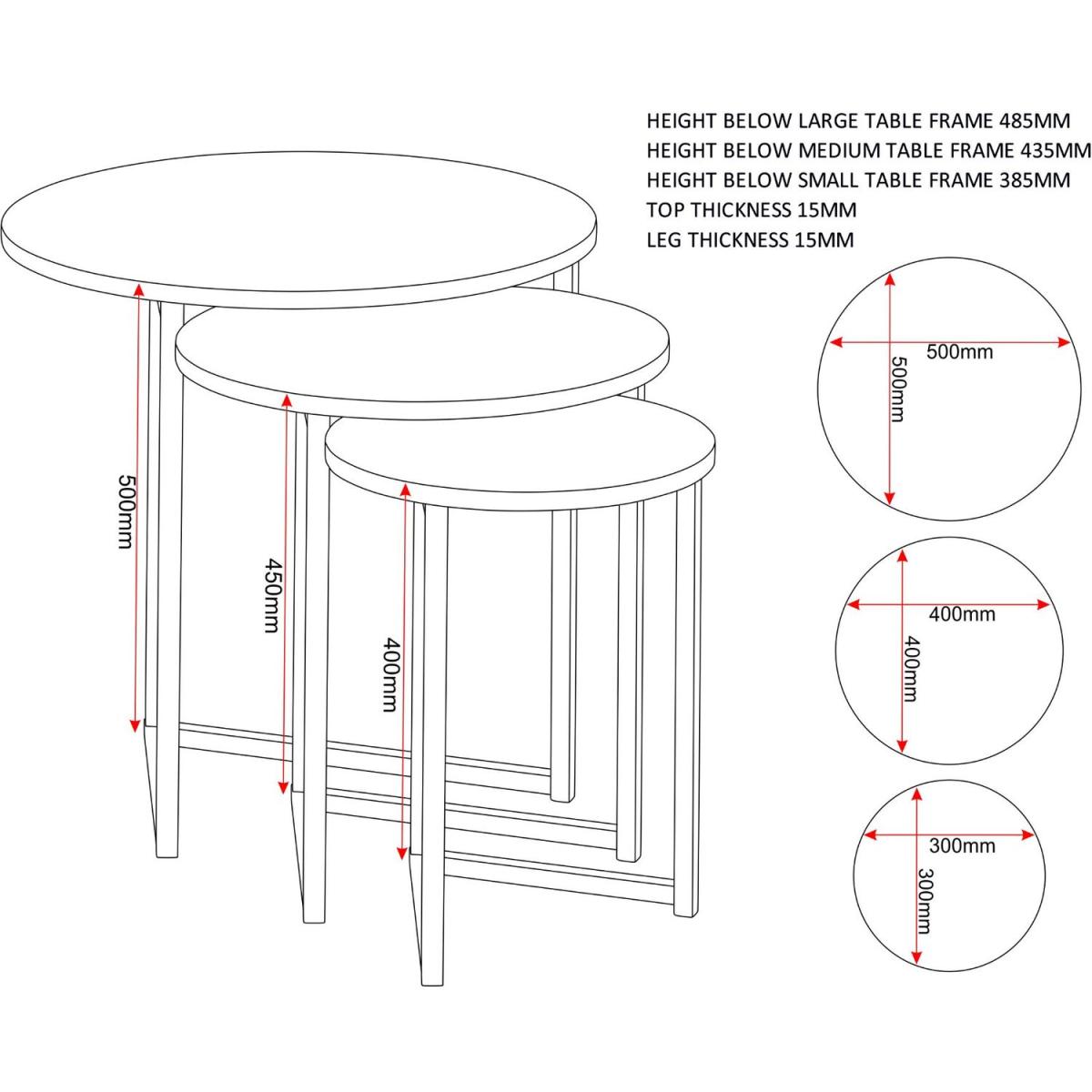 HEIGHT BELOW LARGE TABLE FRAME 485MM
HEIGHT BELOW MEDIUM TABLE FRAME 435MM
HEIGHT BELOW SMALL TABLE FRAME 385MM
TOP THICKNESS 15MM
LEG THICKNESS 15MM

500mm

450mm

400mm

500mm
500mm

400mm
400mm

300mm
300mm