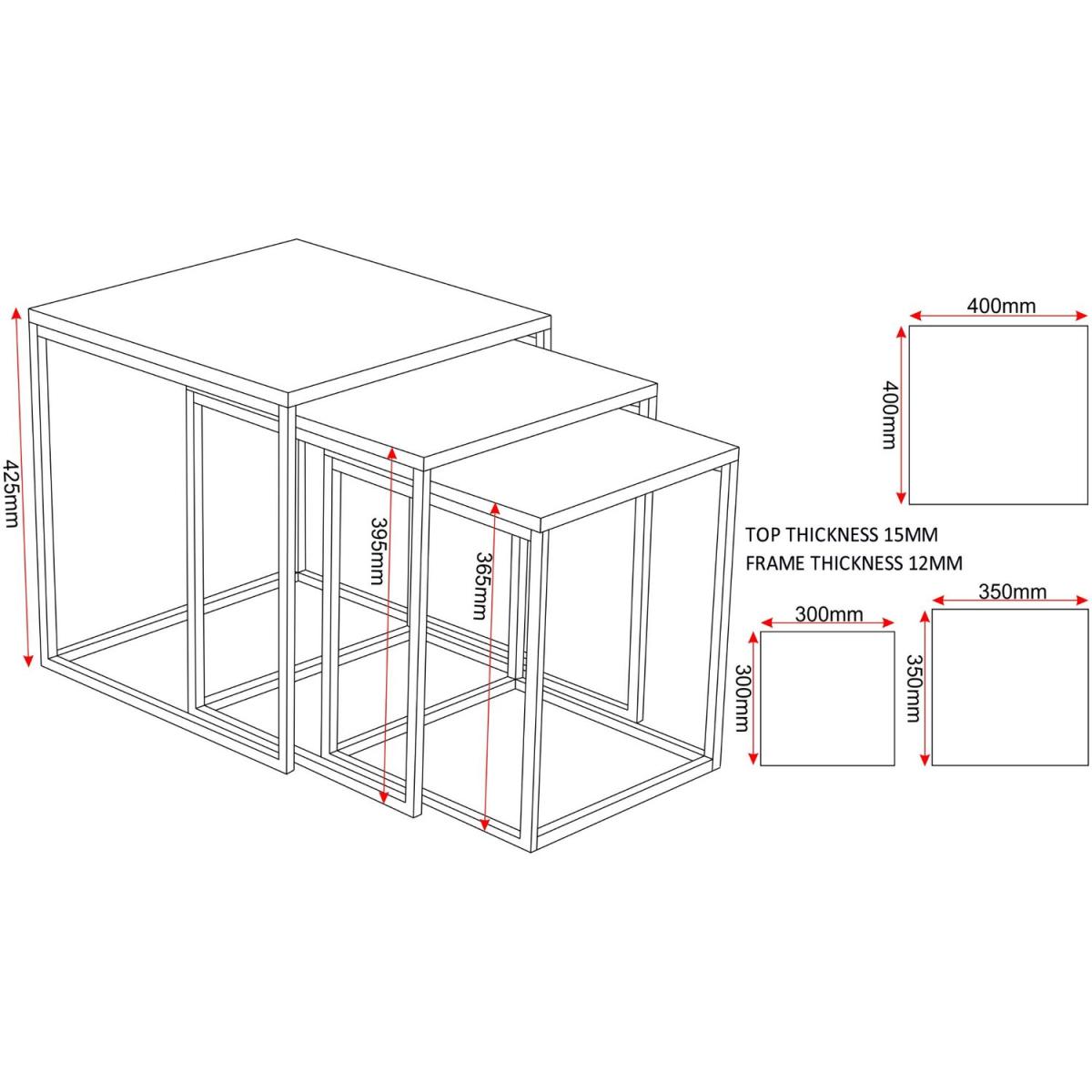 425mm

395mm

365mm

400mm

400mm

TOP THICKNESS 15MM
FRAME THICKNESS 12MM

300mm

300mm

350mm

350mm