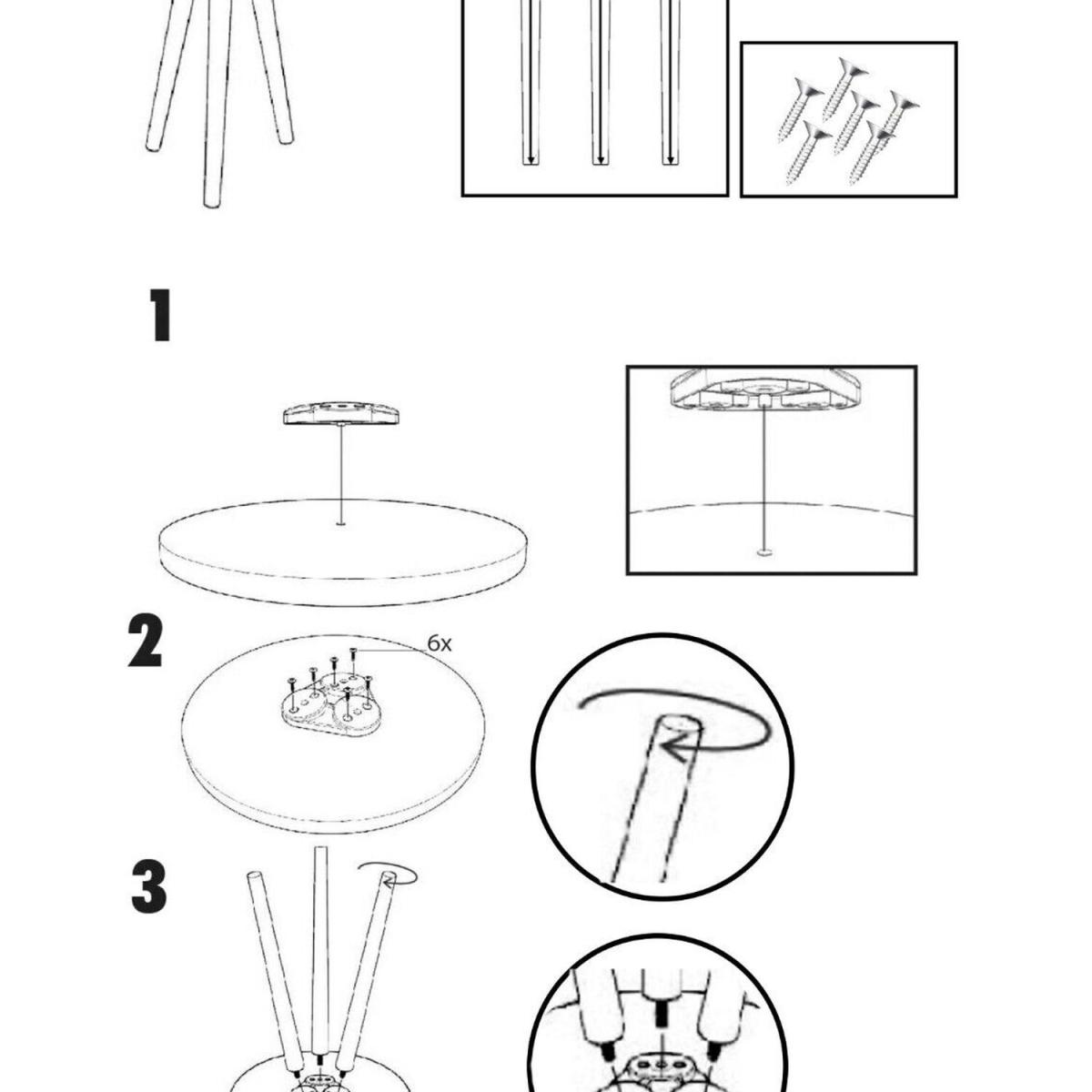 1

2

6x

3