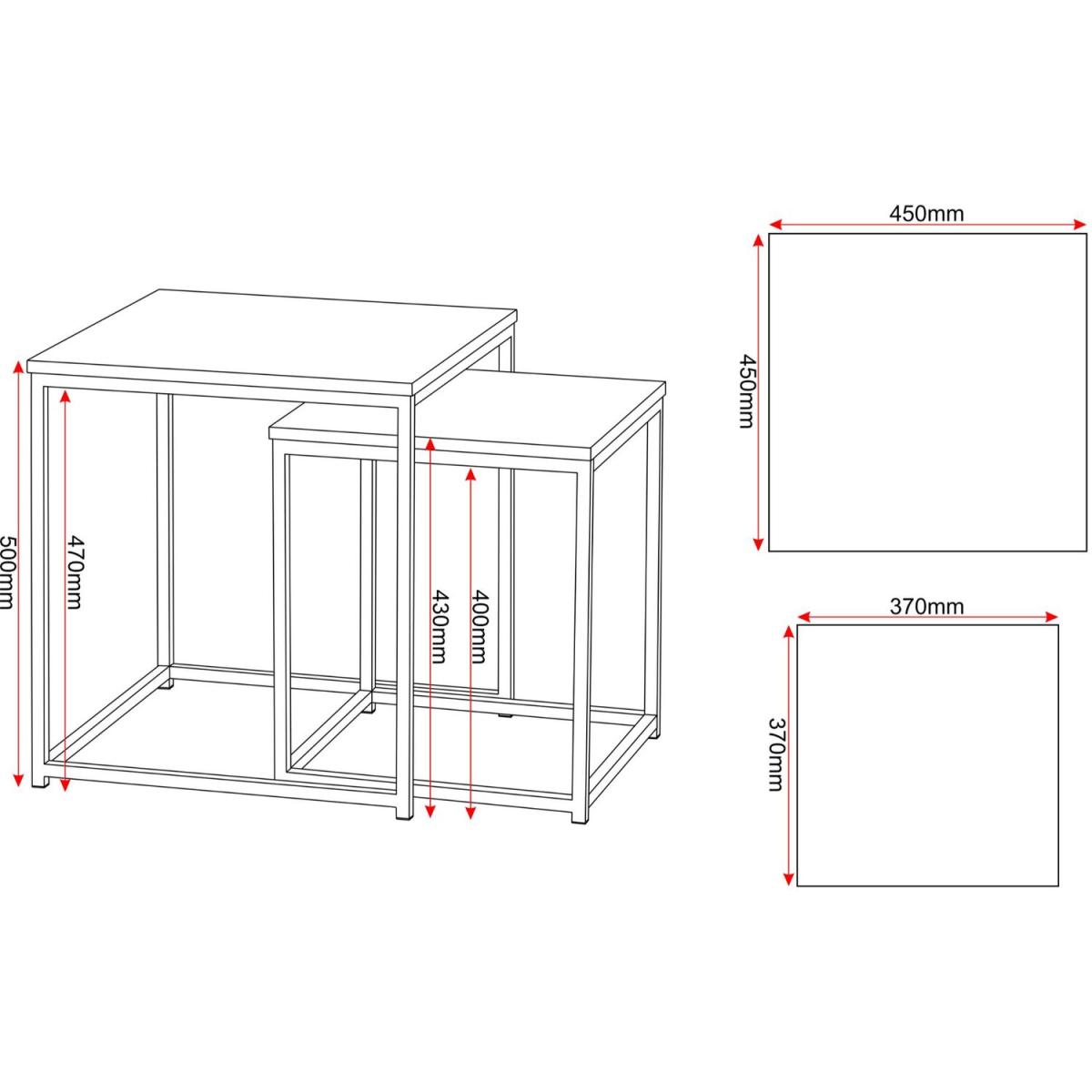 500mm
470mm
430mm
400mm
450mm
450mm
370mm
370mm