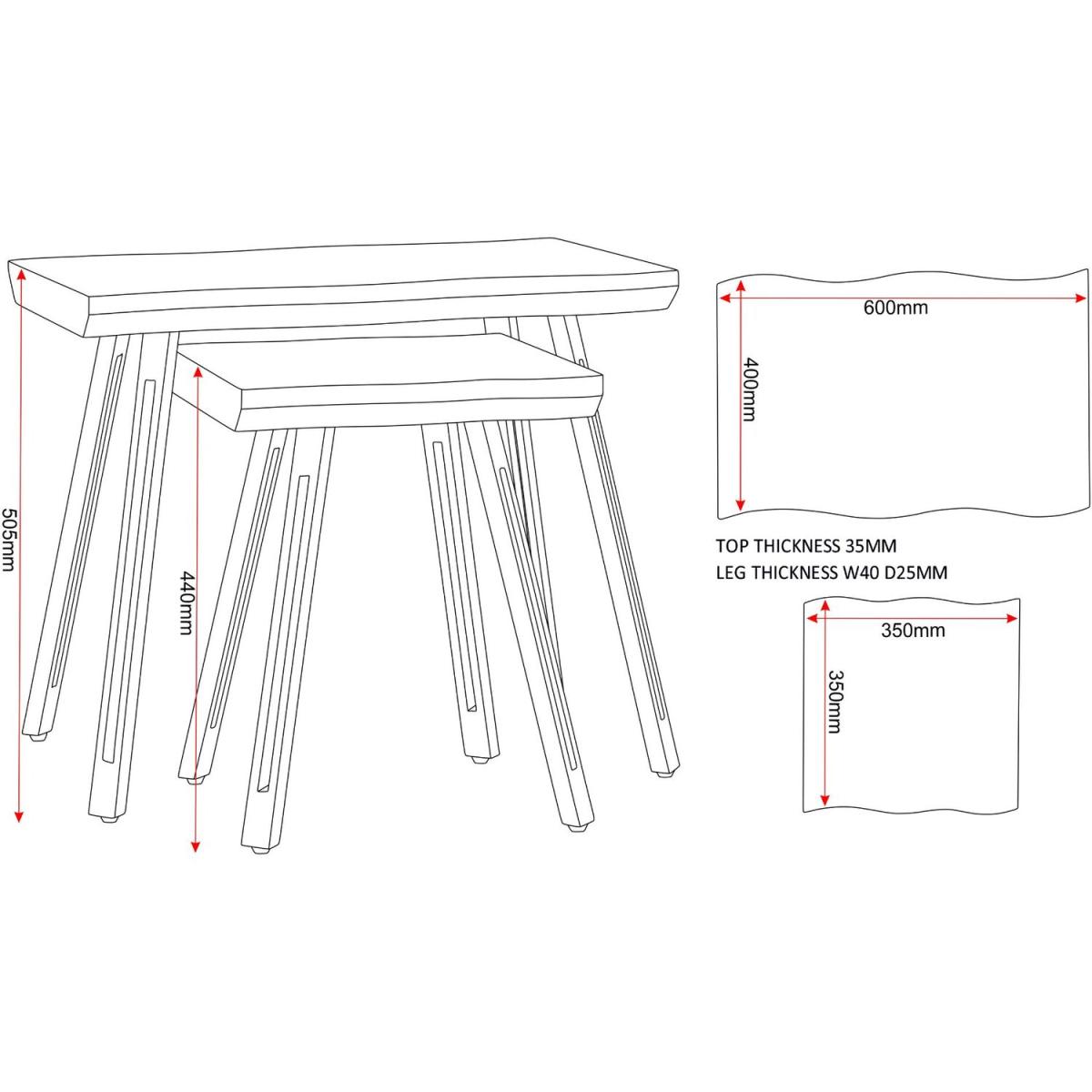 505mm

440mm

600mm

400mm

TOP THICKNESS 35MM
LEG THICKNESS W40 D25MM

350mm

350mm