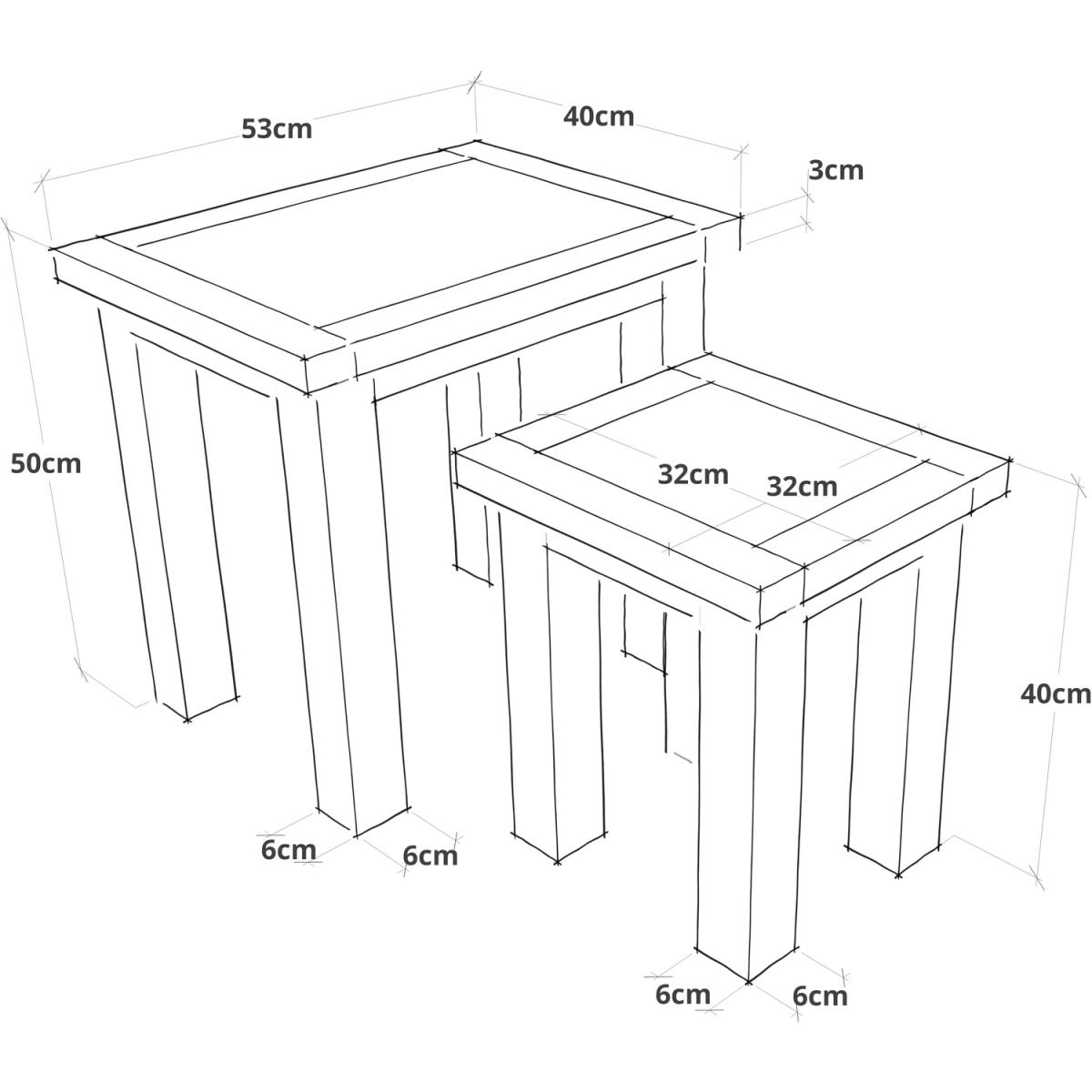 53cm
40cm
3cm
50cm
32cm
32cm
40cm
6cm
6cm
6cm
6cm