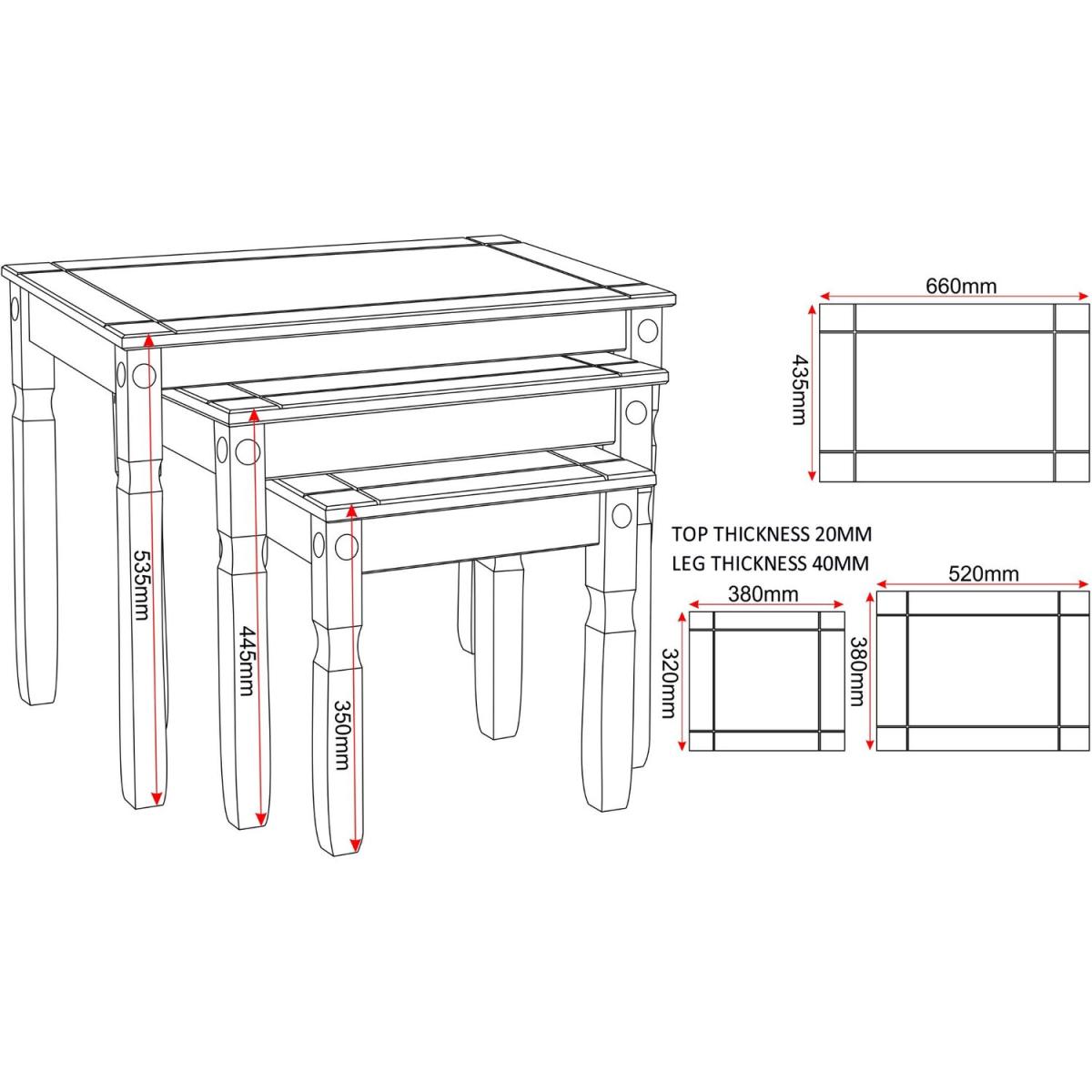 535mm

445mm

350mm

660mm

435mm

TOP THICKNESS 20MM

LEG THICKNESS 40MM

380mm

320mm

520mm

380mm