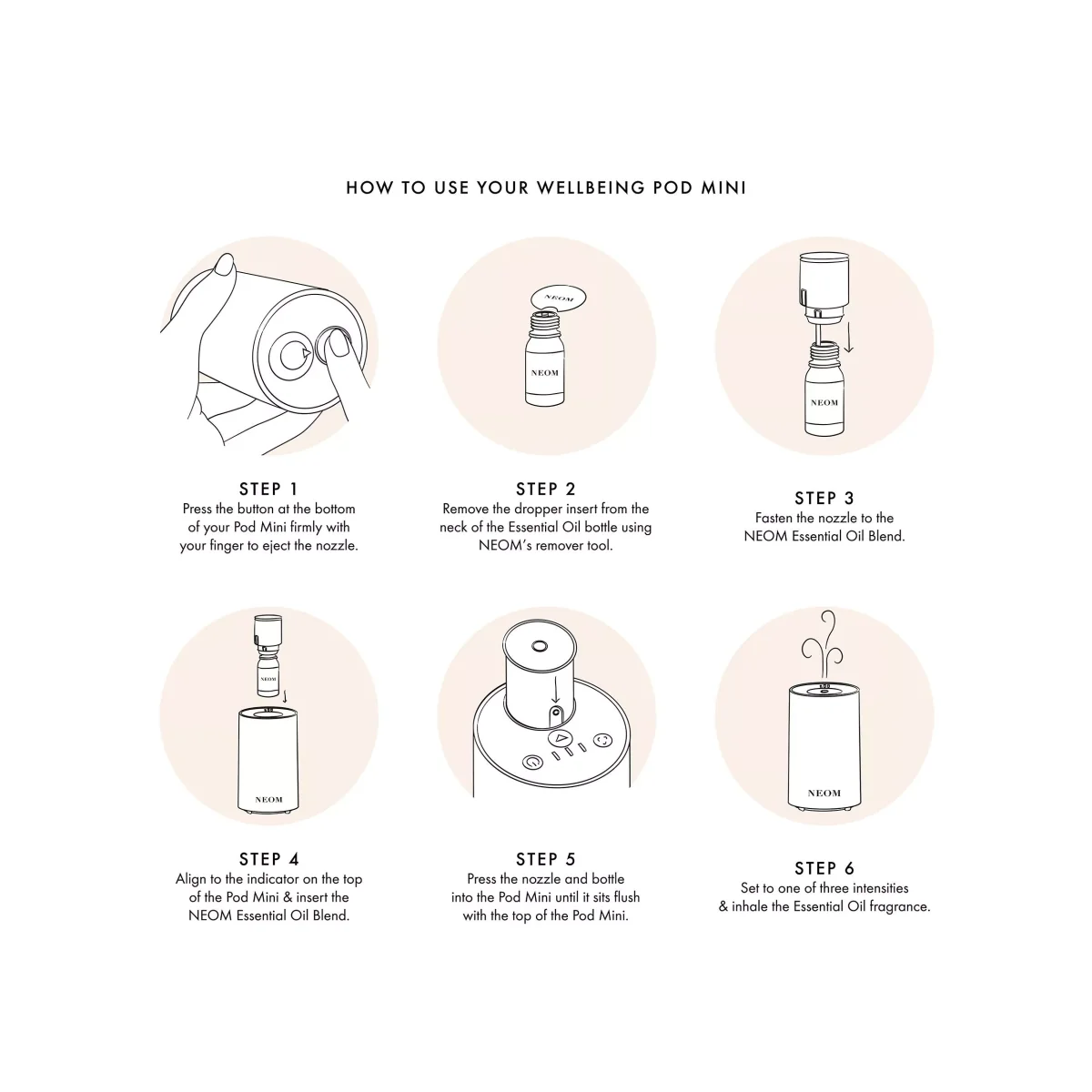 HOW TO USE YOUR WELLBEING POD MINI

NEOM

NEOM

NEOM

STEP 1
Press the button at the bottom of your Pod Mini firmly with your finger to eject the nozzle.

STEP 2
Remove the dropper insert from the neck of the Essential Oil bottle using NEOM's remover tool.

STEP 3
Fasten the nozzle to the NEOM Essential Oil Blend.

NEOM

NEOM

NEOM

STEP 4
Align to the indicator on the top of the Pod Mini & insert the NEOM Essential Oil Blend.

STEP 5
Press the nozzle and bottle into the Pod Mini until it sits flush with the top of the Pod Mini.

STEP 6
Set to one of three intensities & inhale the Essential Oil fragrance.