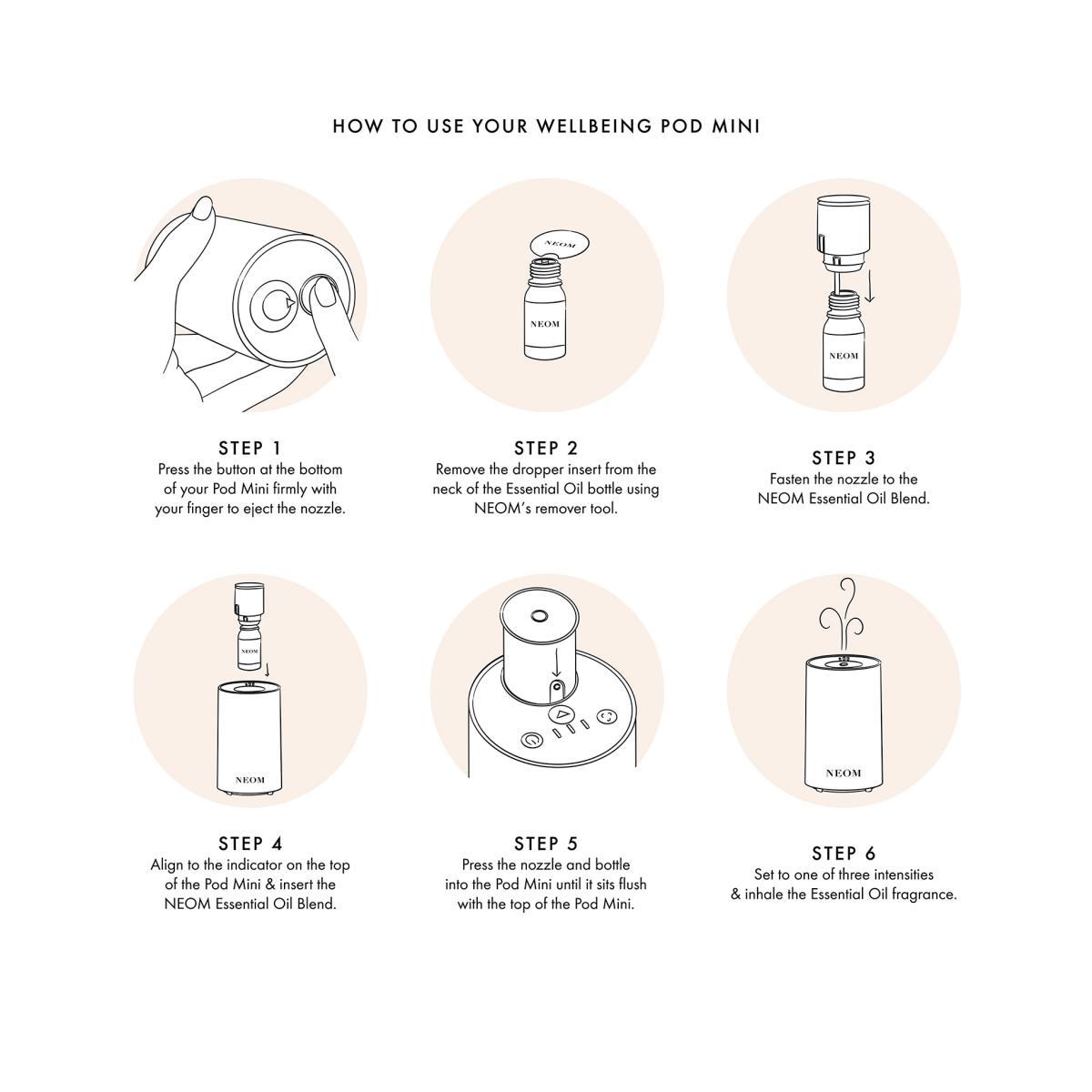 HOW TO USE YOUR WELLBEING POD MINI

NEOM

NEOM

NEOM

STEP 1
Press the button at the bottom of your Pod Mini firmly with your finger to eject the nozzle.

STEP 2
Remove the dropper insert from the neck of the Essential Oil bottle using NEOM's remover tool.

STEP 3
Fasten the nozzle to the NEOM Essential Oil Blend.

NEOM

NEOM

NEOM

STEP 4
Align to the indicator on the top of the Pod Mini & insert the NEOM Essential Oil Blend.

STEP 5
Press the nozzle and bottle into the Pod Mini until it sits flush with the top of the Pod Mini.

STEP 6
Set to one of three intensities & inhale the Essential Oil fragrance.