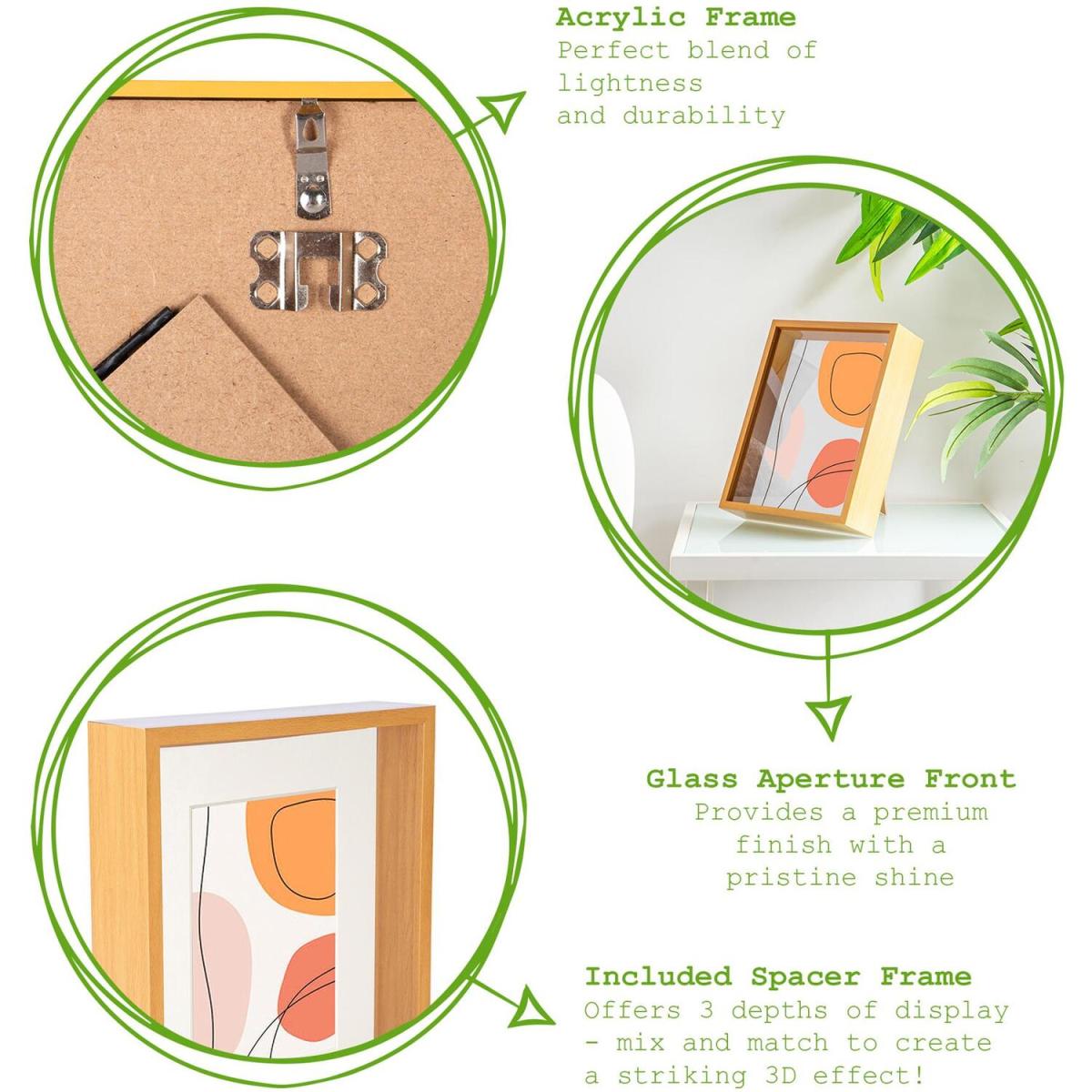 Acrylic Frame
Perfect blend of lightness and durability

Glass Aperture Front
Provides a premium finish with a pristine shine

Included Spacer Frame
Offers 3 depths of display - mix and match to create a striking 3D effect!