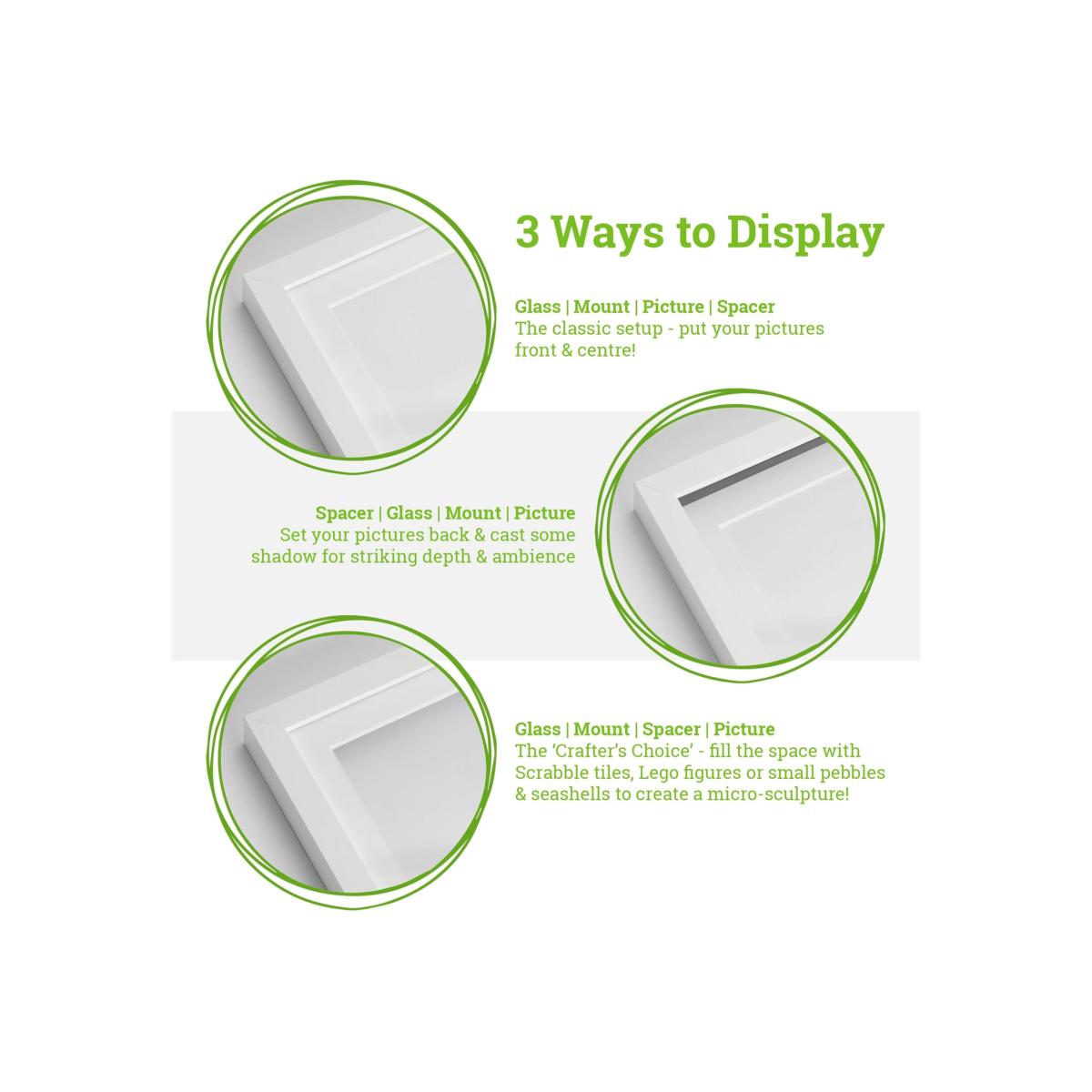 3 Ways to Display

Glass | Mount | Picture | Spacer
The classic setup - put your pictures front & centre!

Spacer | Glass | Mount | Picture
Set your pictures back & cast some shadow for striking depth & ambience

Glass | Mount | Spacer | Picture
The 'Crafter's Choice' - fill the space with Scrabble tiles, Lego figures or small pebbles & seashells to create a micro-sculpture!