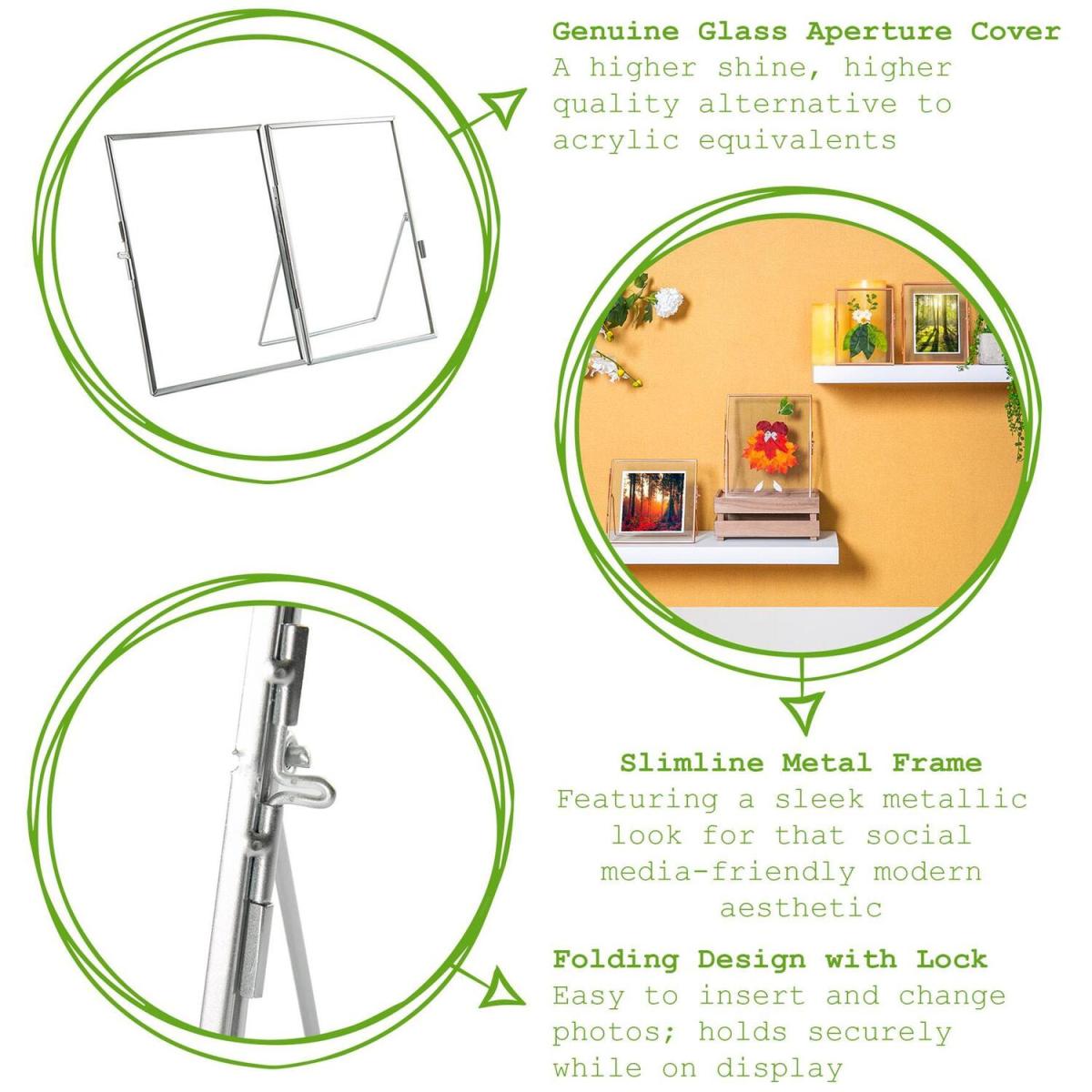 Genuine Glass Aperture Cover
A higher shine, higher quality alternative to acrylic equivalents

Slimline Metal Frame
Featuring a sleek metallic look for that social media-friendly modern aesthetic

Folding Design with Lock
Easy to insert and change photos; holds securely while on display