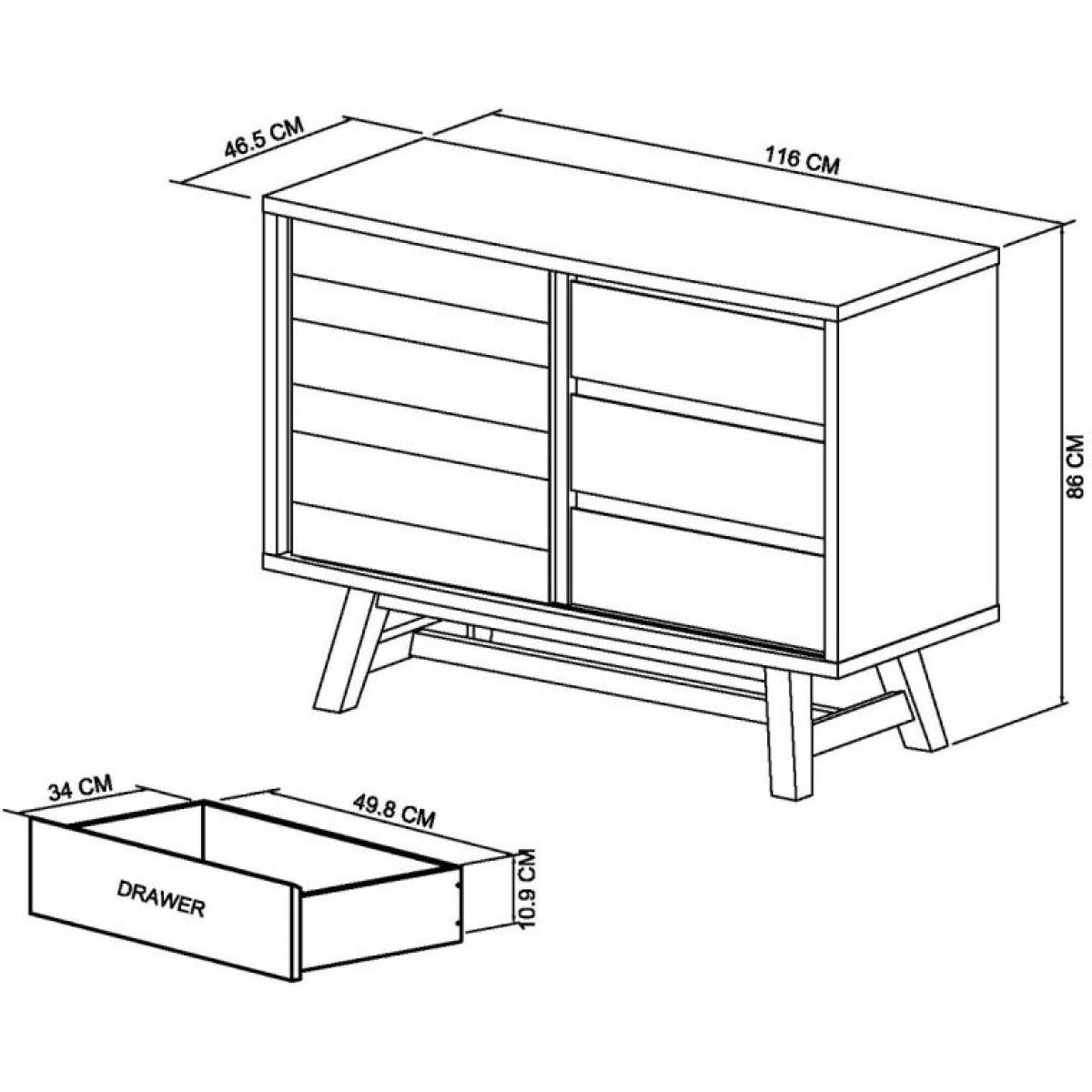 46.5 CM
116 CM
86 CM
34 CM
49.8 CM
10.9 CM
DRAWER