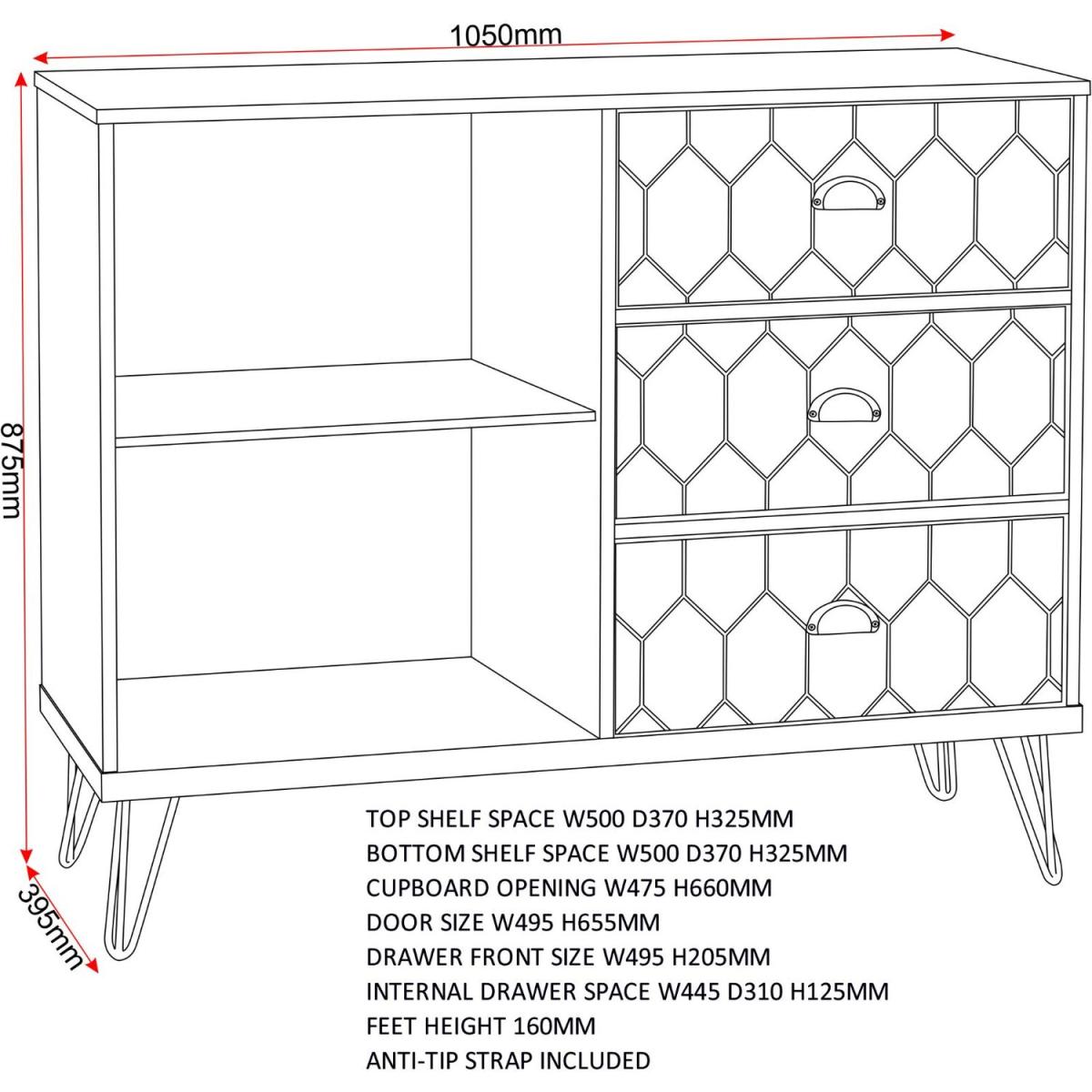 1050mm

875mm

395mm

TOP SHELF SPACE W500 D370 H325MM
BOTTOM SHELF SPACE W500 D370 H325MM
CUPBOARD OPENING W475 H660MM
DOOR SIZE W495 H655MM
DRAWER FRONT SIZE W495 H205MM
INTERNAL DRAWER SPACE W445 D310 H125MM
FEET HEIGHT 160MM
ANTI-TIP STRAP INCLUDED