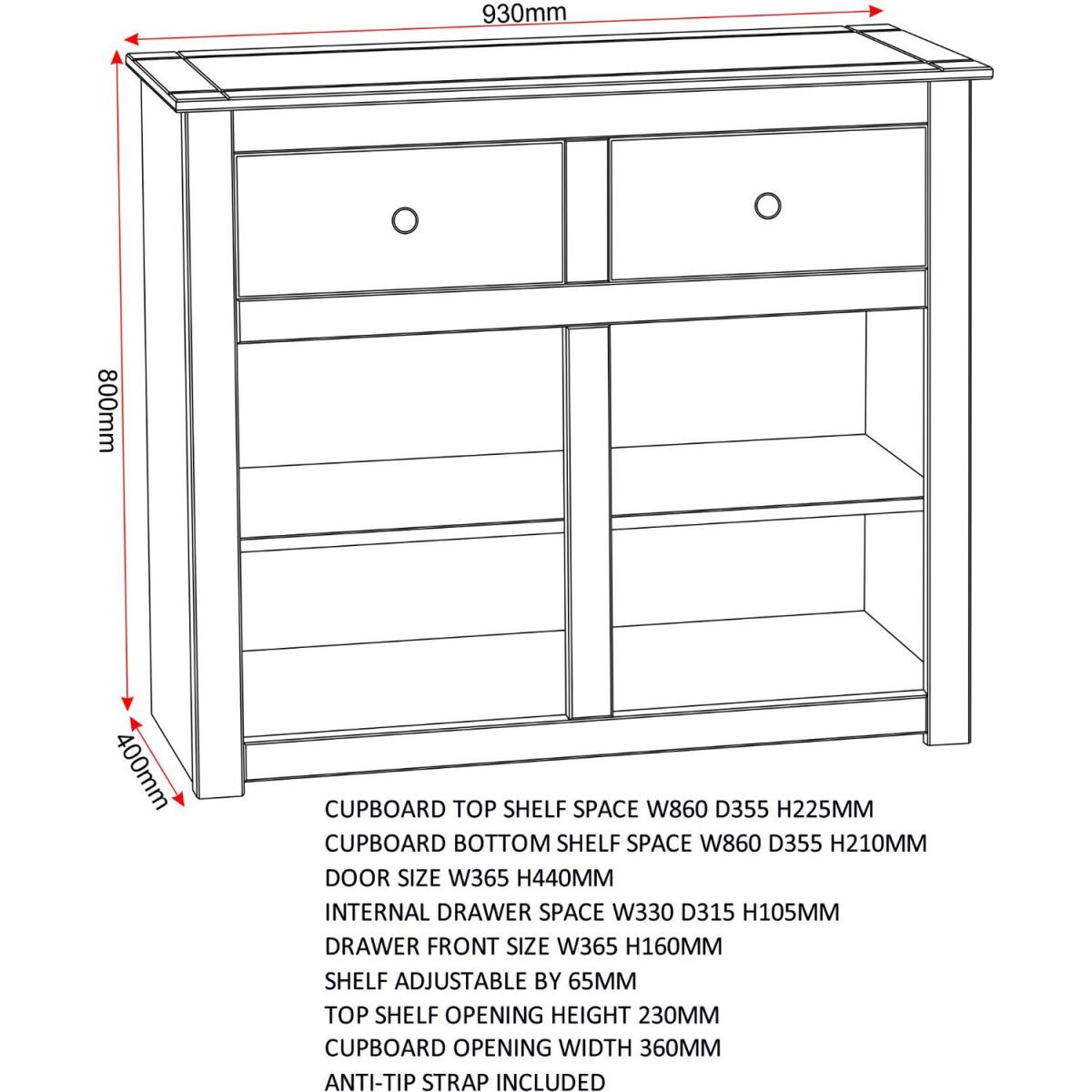 930mm

800mm

400mm

CUPBOARD TOP SHELF SPACE W860 D355 H225MM
CUPBOARD BOTTOM SHELF SPACE W860 D355 H210MM
DOOR SIZE W365 H440MM
INTERNAL DRAWER SPACE W330 D315 H105MM
DRAWER FRONT SIZE W365 H160MM
SHELF ADJUSTABLE BY 65MM
TOP SHELF OPENING HEIGHT 230MM
CUPBOARD OPENING WIDTH 360MM
ANTI-TIP STRAP INCLUDED