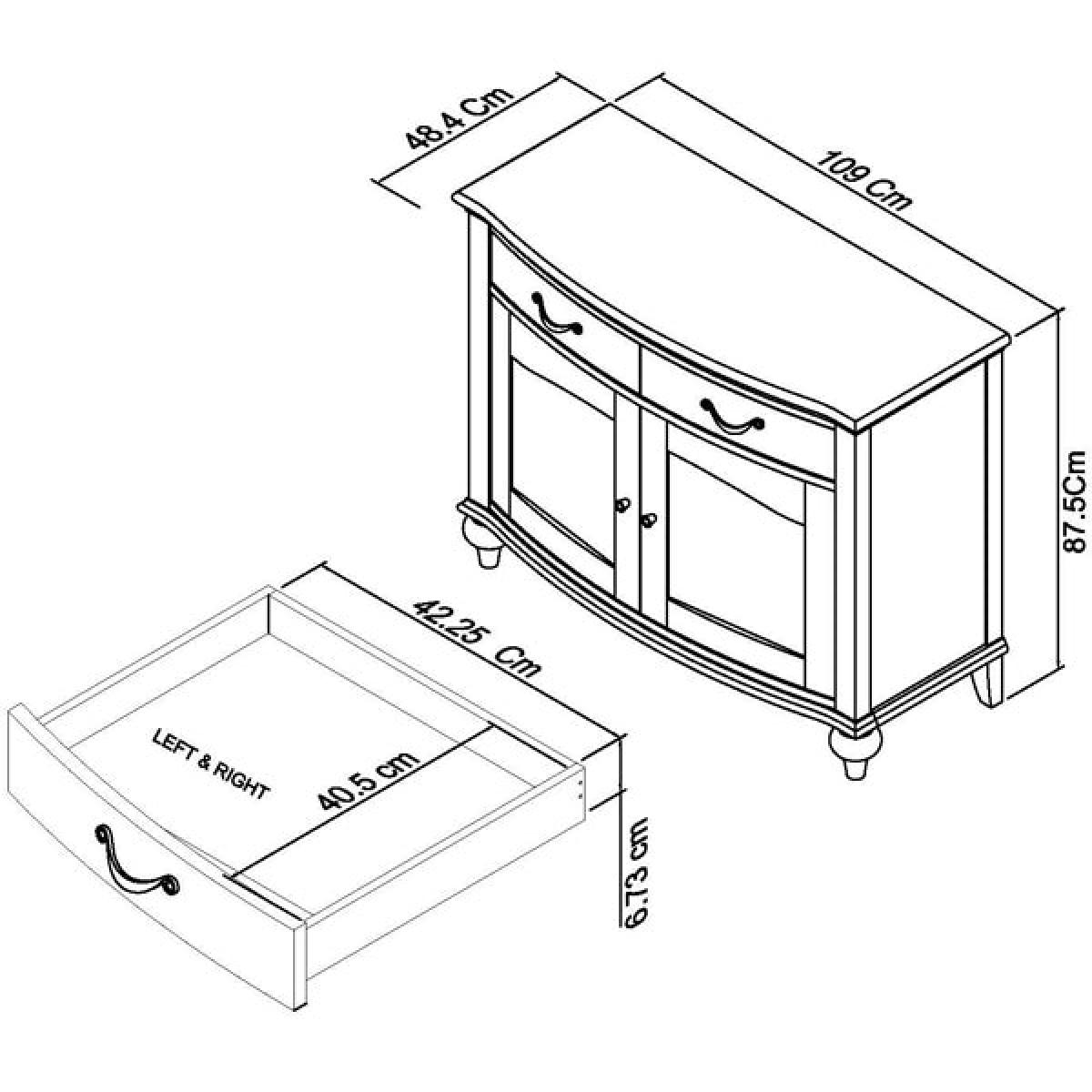 48.4 Cm

109 Cm

87.5Cm

42.25 Cm

LEFT & RIGHT

40.5 cm

6.73 cm