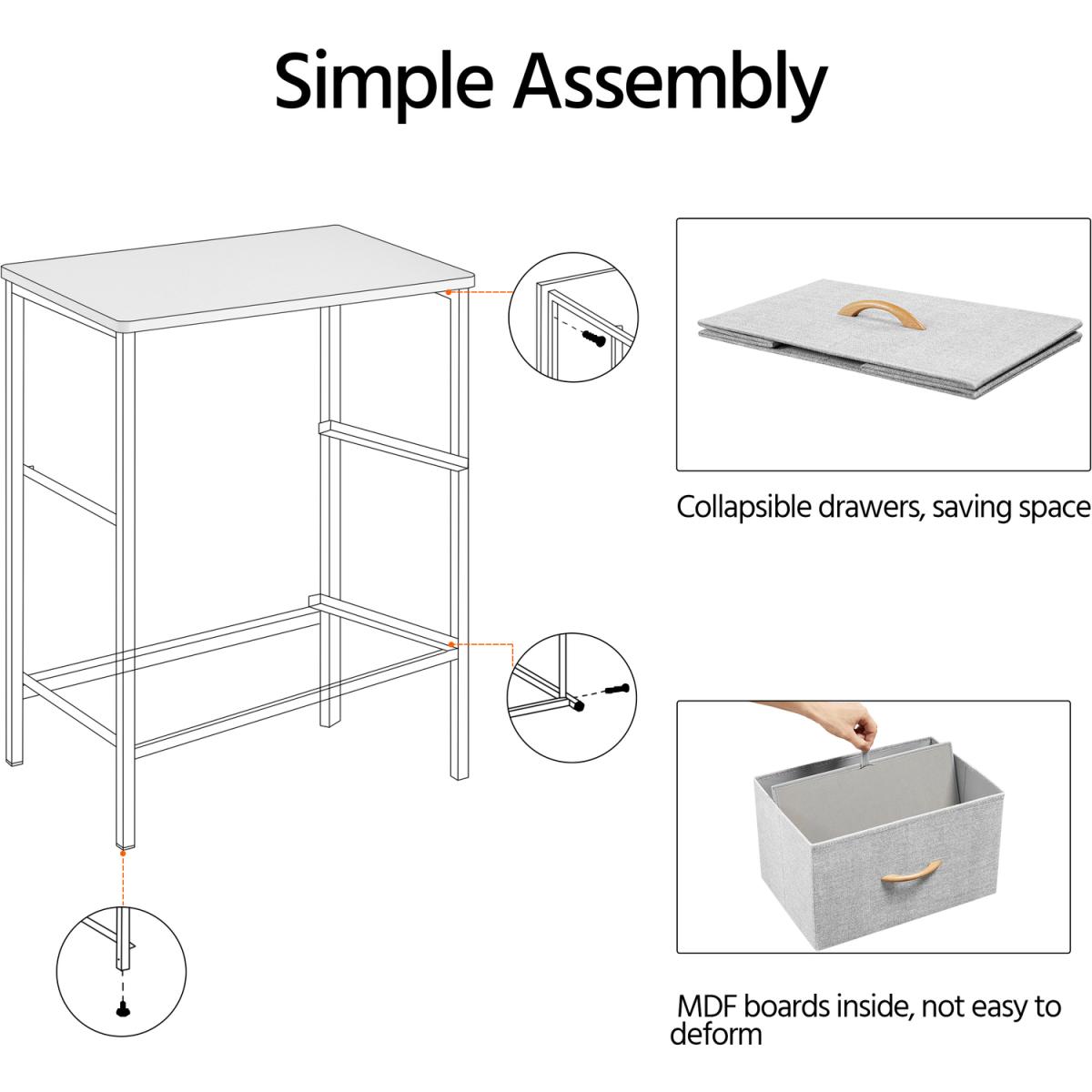 Simple Assembly

Collapsible drawers, saving space

MDF boards inside, not easy to deform