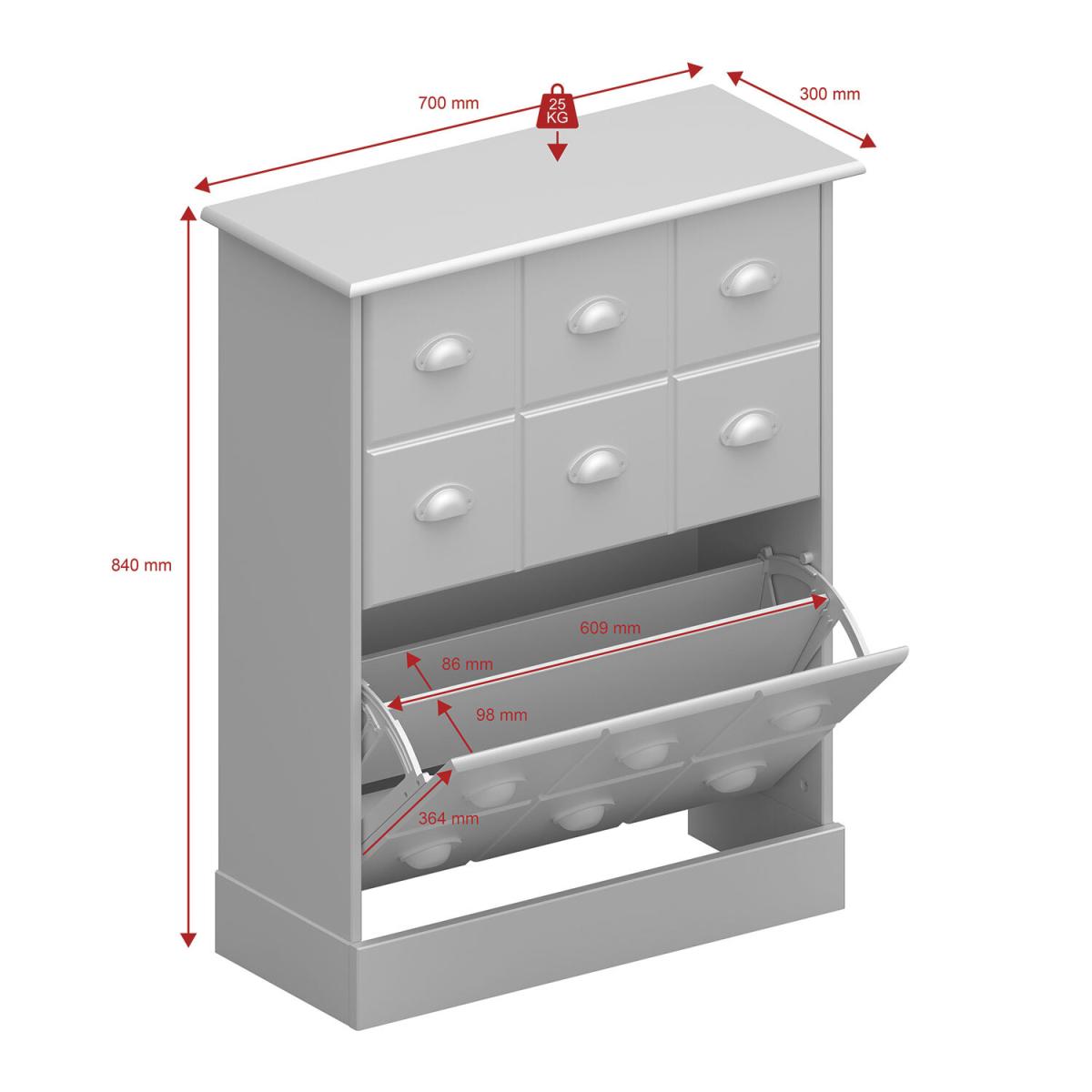 700 mm
25 KG
300 mm
840 mm
609 mm
86 mm
98 mm
364 mm