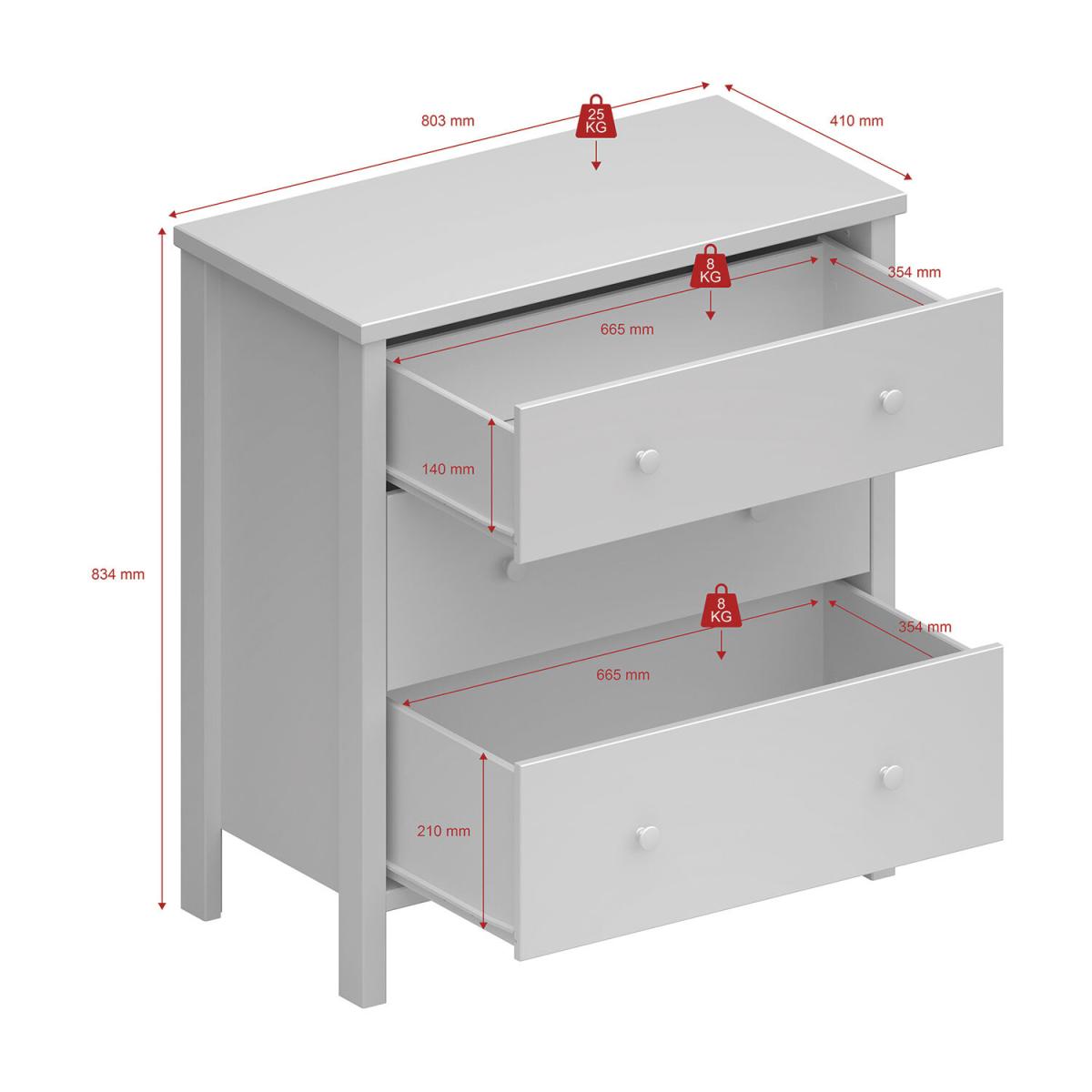 803 mm

25
KG

410 mm

8
KG

354 mm

665 mm

140 mm

834 mm

8
KG

354 mm

665 mm

210 mm