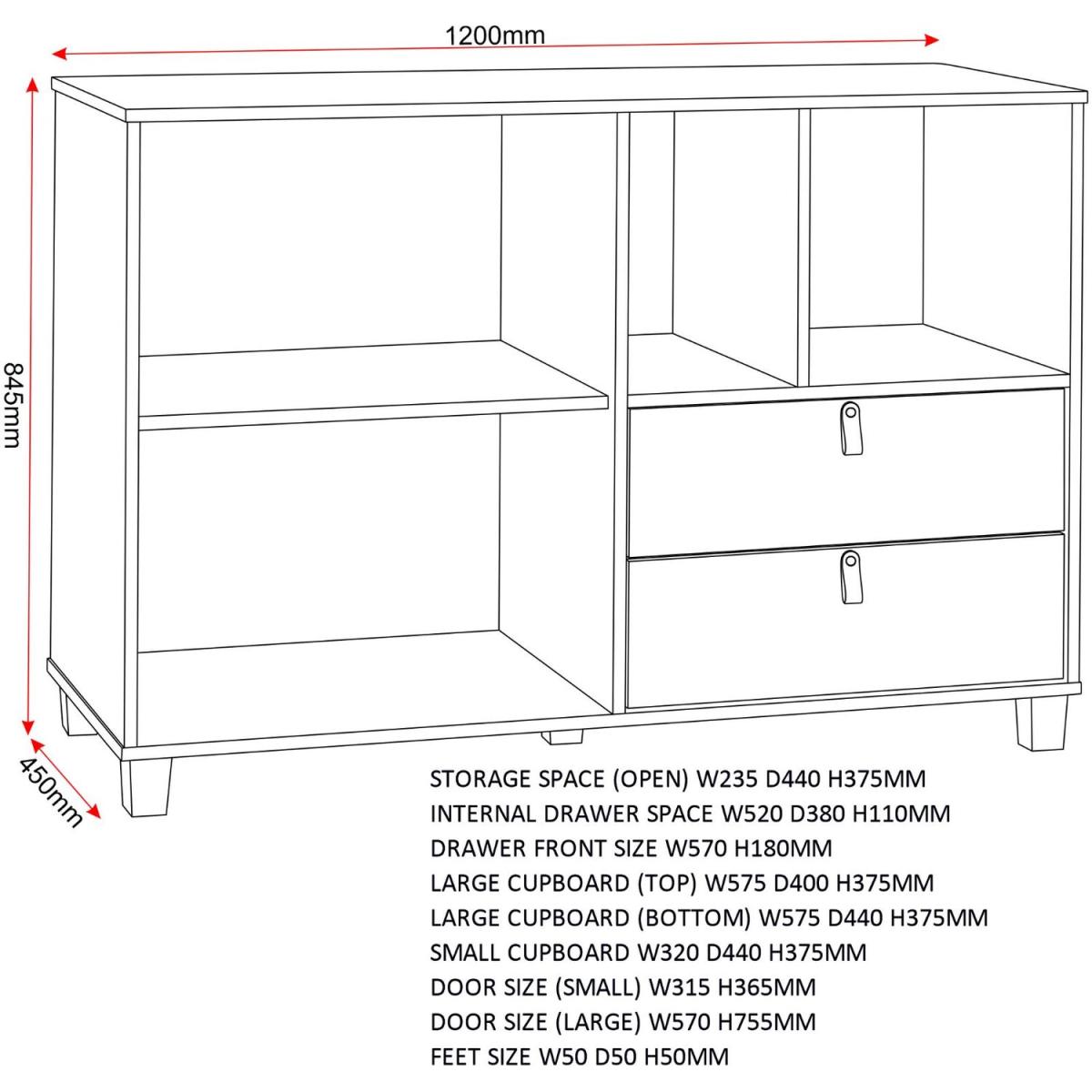 1200mm

845mm

450mm

STORAGE SPACE (OPEN) W235 D440 H375MM
INTERNAL DRAWER SPACE W520 D380 H110MM
DRAWER FRONT SIZE W570 H180MM
LARGE CUPBOARD (TOP) W575 D400 H375MM
LARGE CUPBOARD (BOTTOM) W575 D440 H375MM
SMALL CUPBOARD W320 D440 H375MM
DOOR SIZE (SMALL) W315 H365MM
DOOR SIZE (LARGE) W570 H755MM
FEET SIZE W50 D50 H50MM