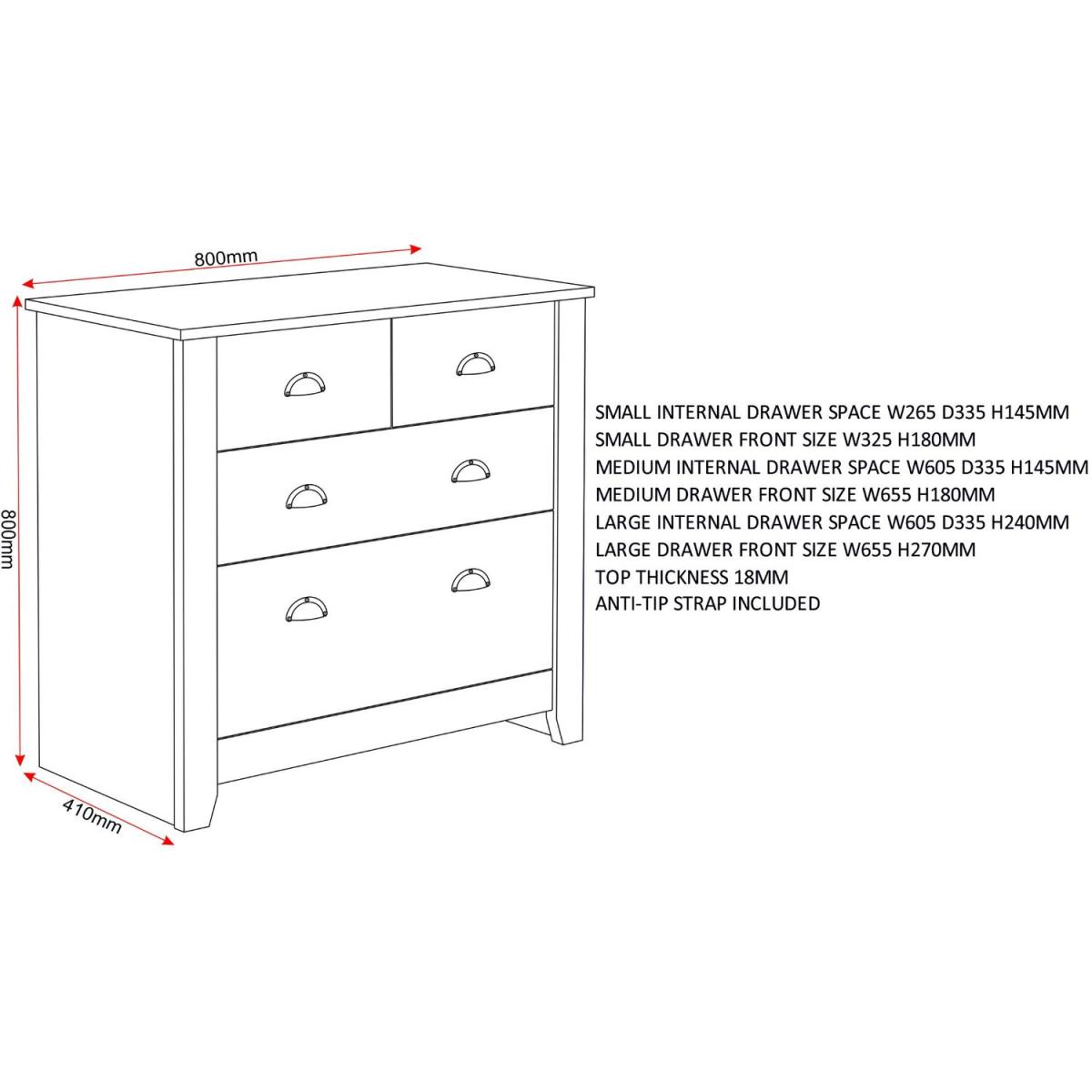 800mm

800mm

410mm

SMALL INTERNAL DRAWER SPACE W265 D335 H145MM
SMALL DRAWER FRONT SIZE W325 H180MM
MEDIUM INTERNAL DRAWER SPACE W605 D335 H145MM
MEDIUM DRAWER FRONT SIZE W655 H180MM
LARGE INTERNAL DRAWER SPACE W605 D335 H240MM
LARGE DRAWER FRONT SIZE W655 H270MM
TOP THICKNESS 18MM
ANTI-TIP STRAP INCLUDED