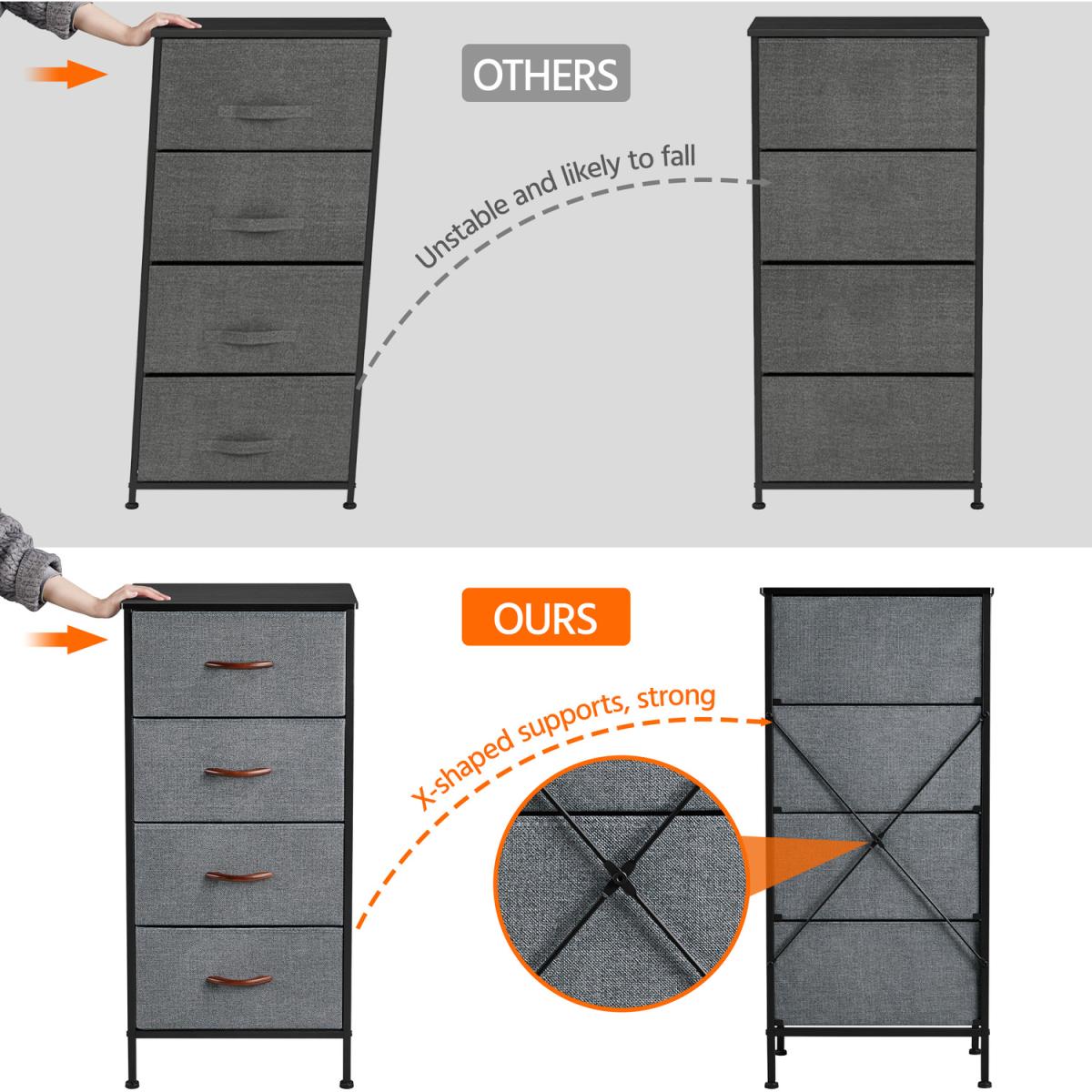 OTHERS

Unstable and likely to fall

OURS

X-shaped supports, strong