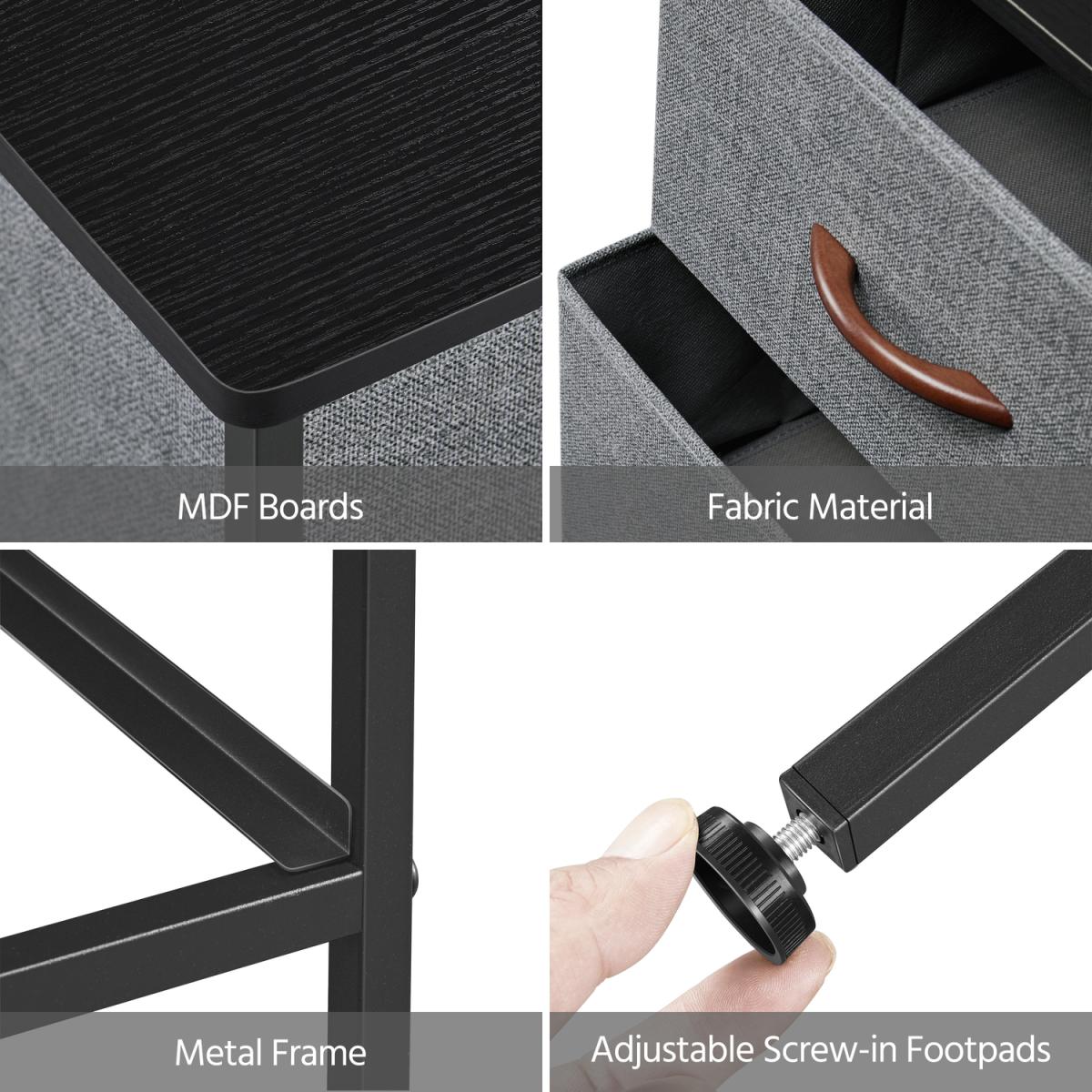 MDF Boards

Fabric Material

Metal Frame

Adjustable Screw-in Footpads