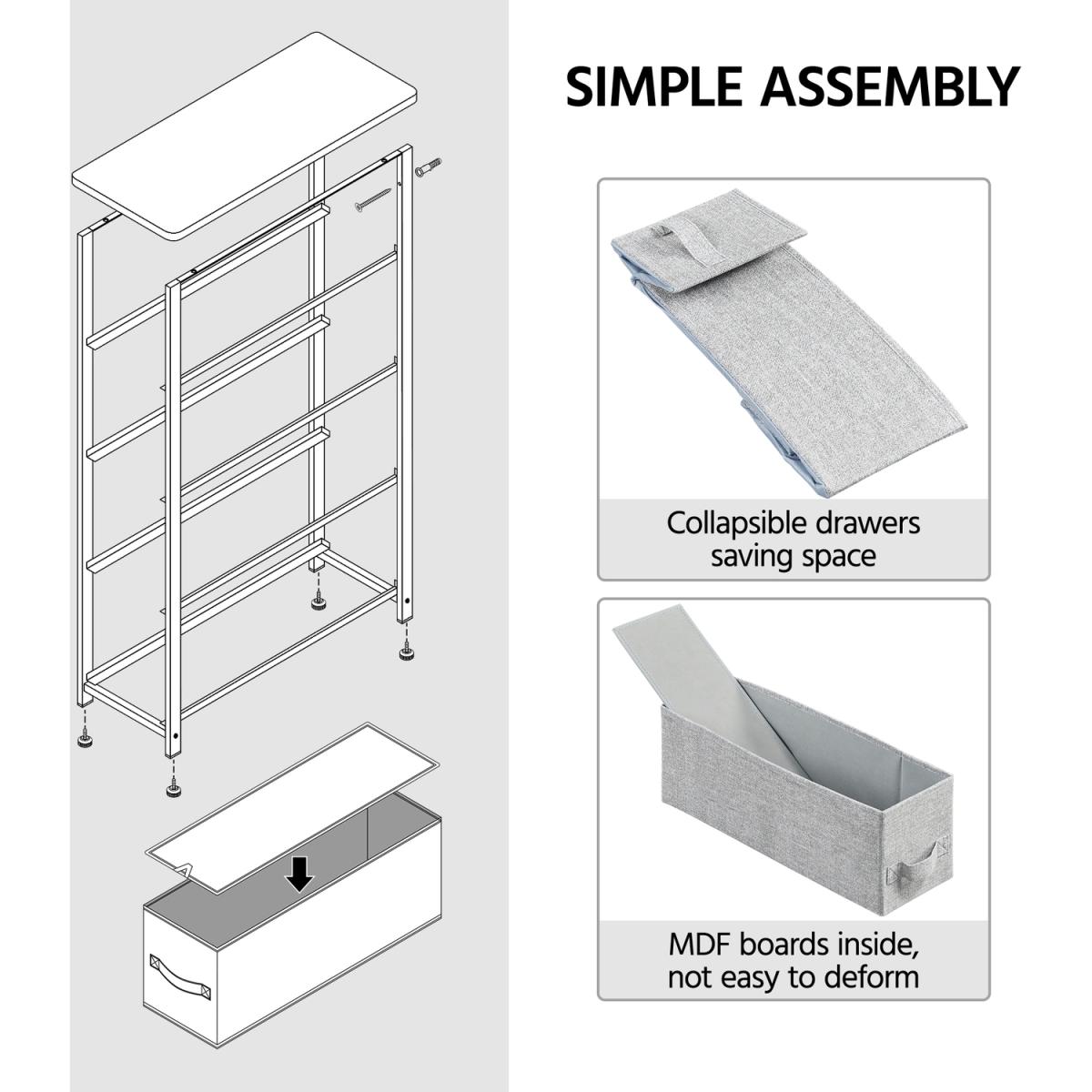 SIMPLE ASSEMBLY

Collapsible drawers saving space

MDF boards inside, not easy to deform