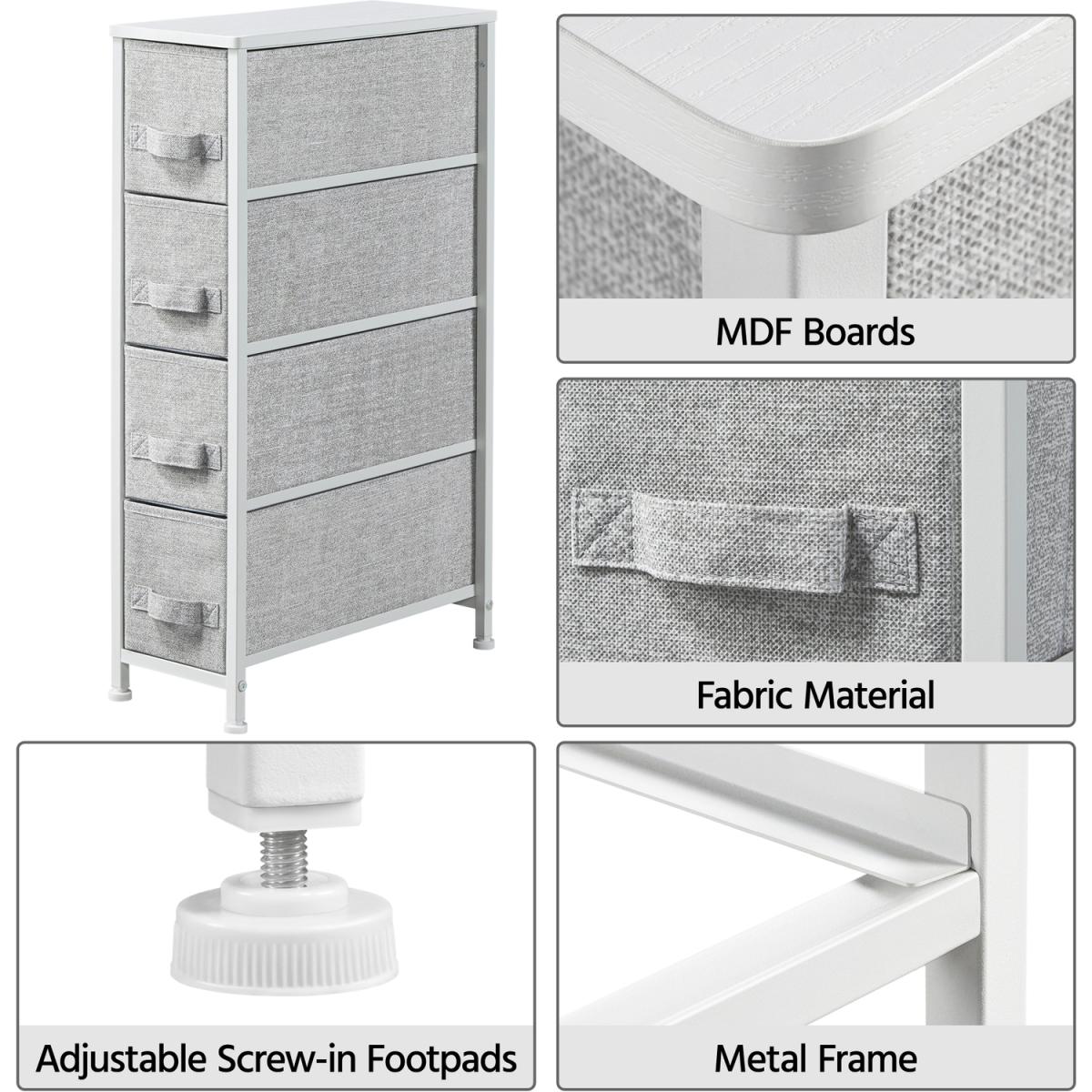 MDF Boards

Fabric Material

Adjustable Screw-in Footpads

Metal Frame