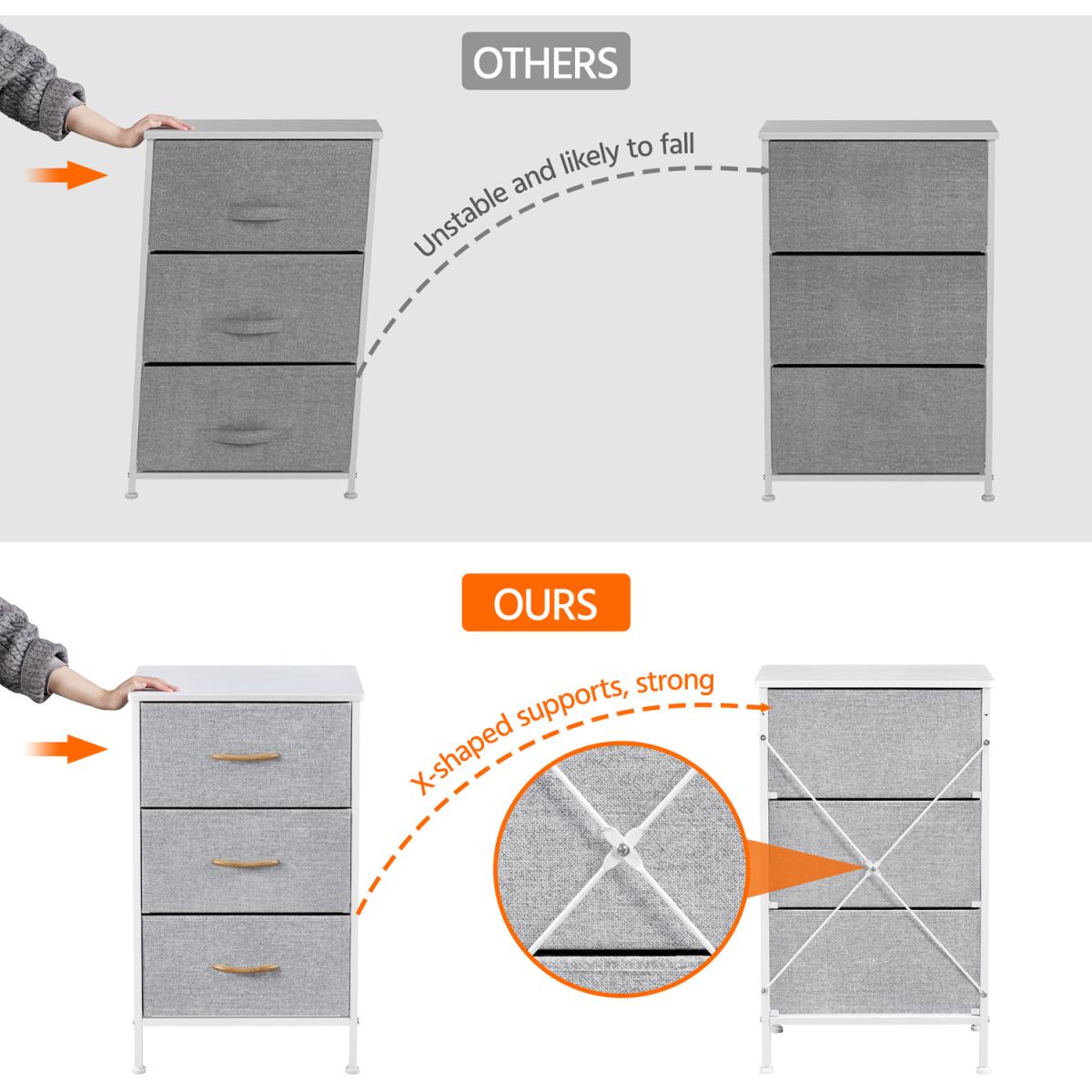 OTHERS

Unstable and likely to fall

OURS

X-shaped supports, strong