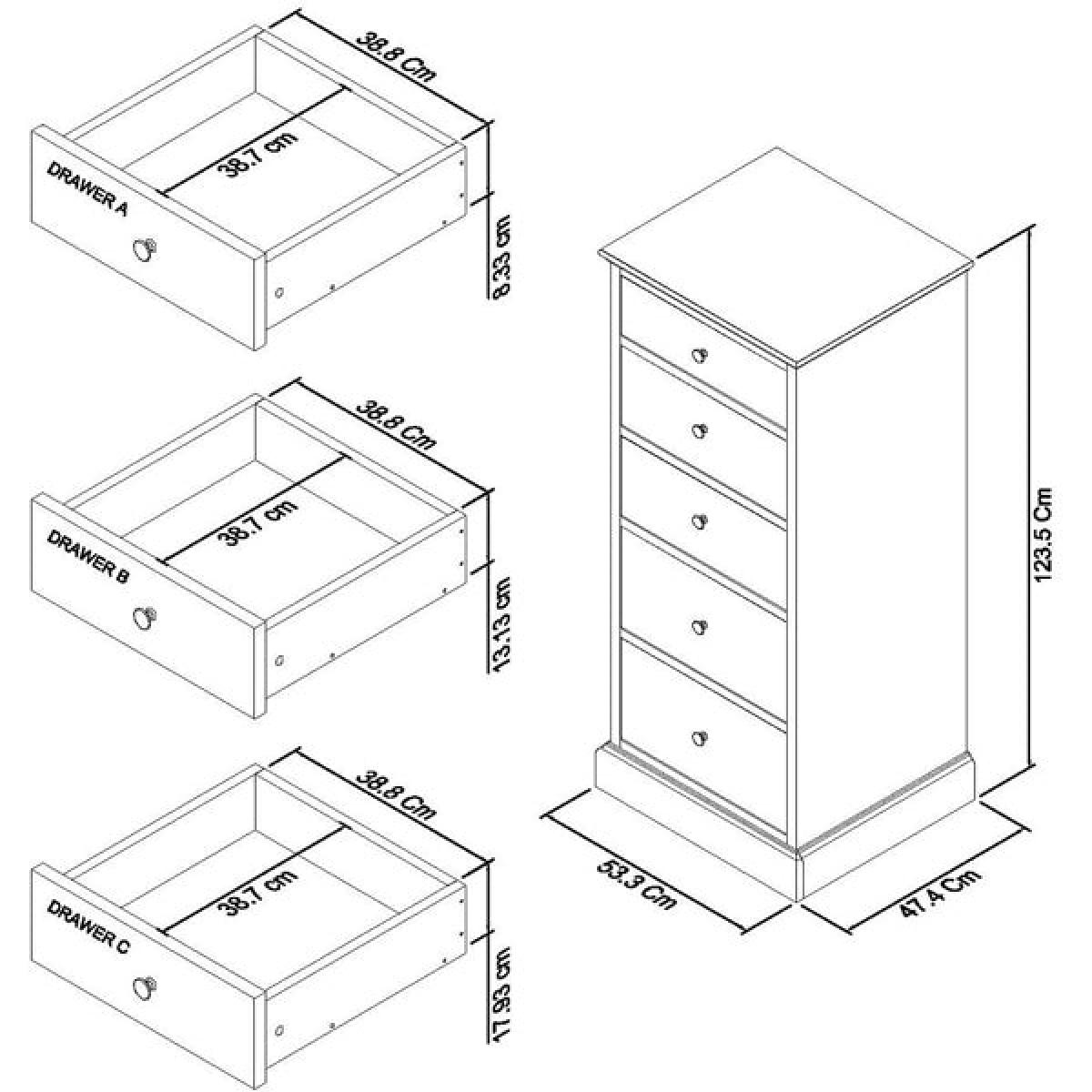 38.8 Cm
38.7 cm
DRAWER A
8.33 cm

38.8 Cm
38.7 cm
DRAWER B
13.13 cm

38.8 Cm
38.7 cm
DRAWER C
17.93 cm

123.5 Cm
53.3 Cm
47.4 Cm