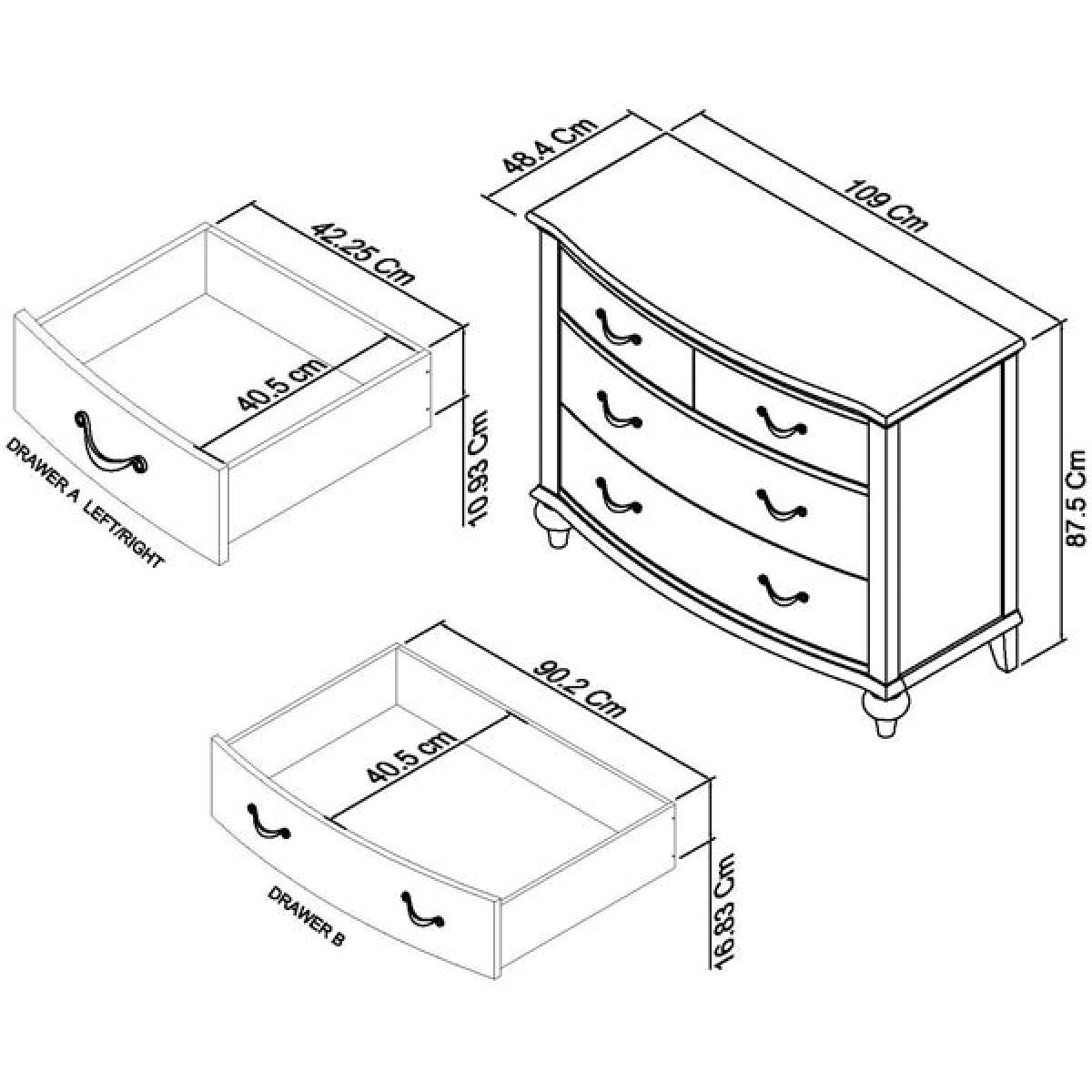 48.4 Cm
109 Cm
87.5 Cm
42.25 Cm
40.5 cm
10.93 Cm
DRAWER A LEFT/RIGHT
90.2 Cm
40.5 cm
16.83 Cm
DRAWER B