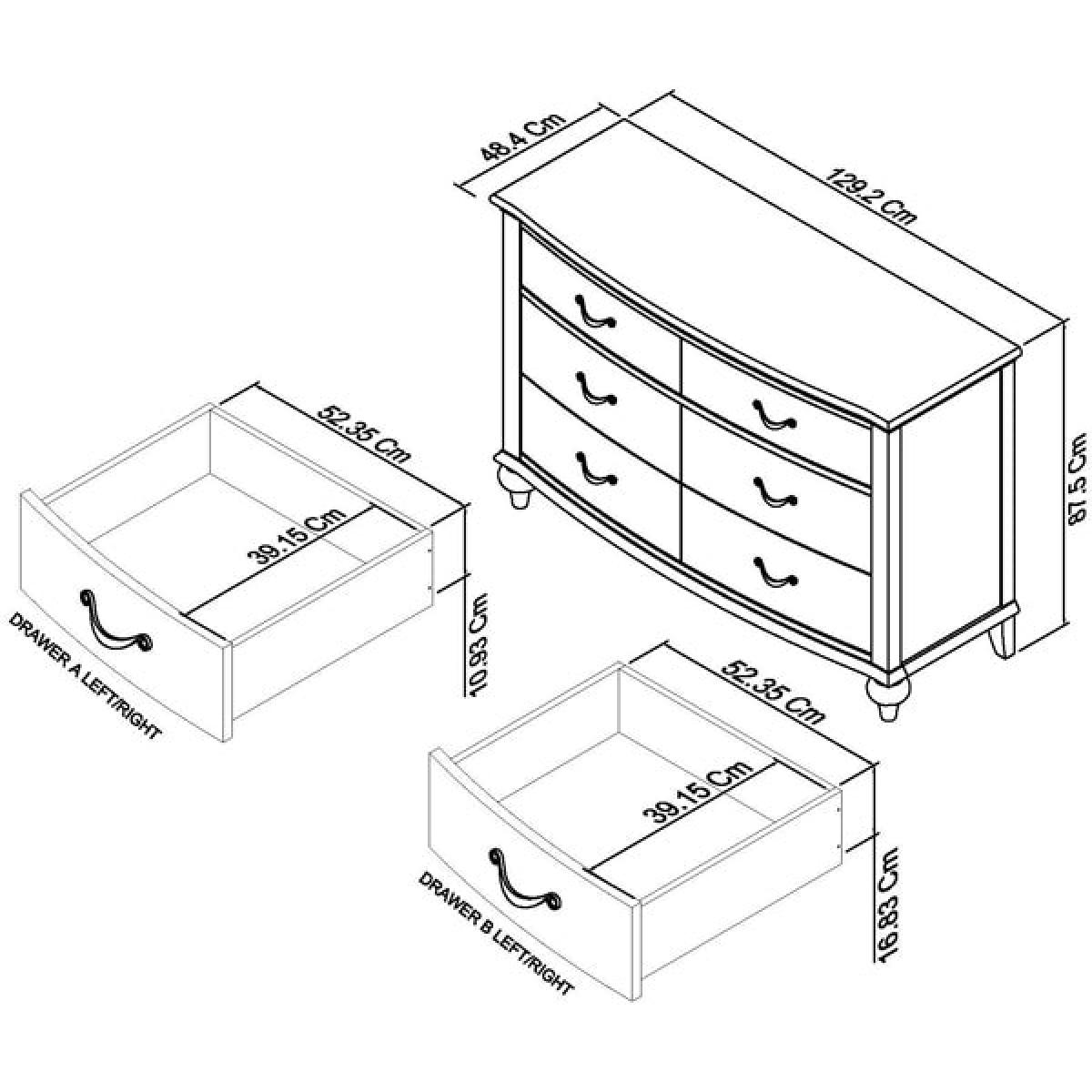 48.4 Cm
129.2 Cm
87.5 Cm
52.35 Cm
39.15 Cm
10.93 Cm
DRAWER A LEFT/RIGHT
52.35 Cm
39.15 Cm
16.83 Cm
DRAWER B LEFT/RIGHT