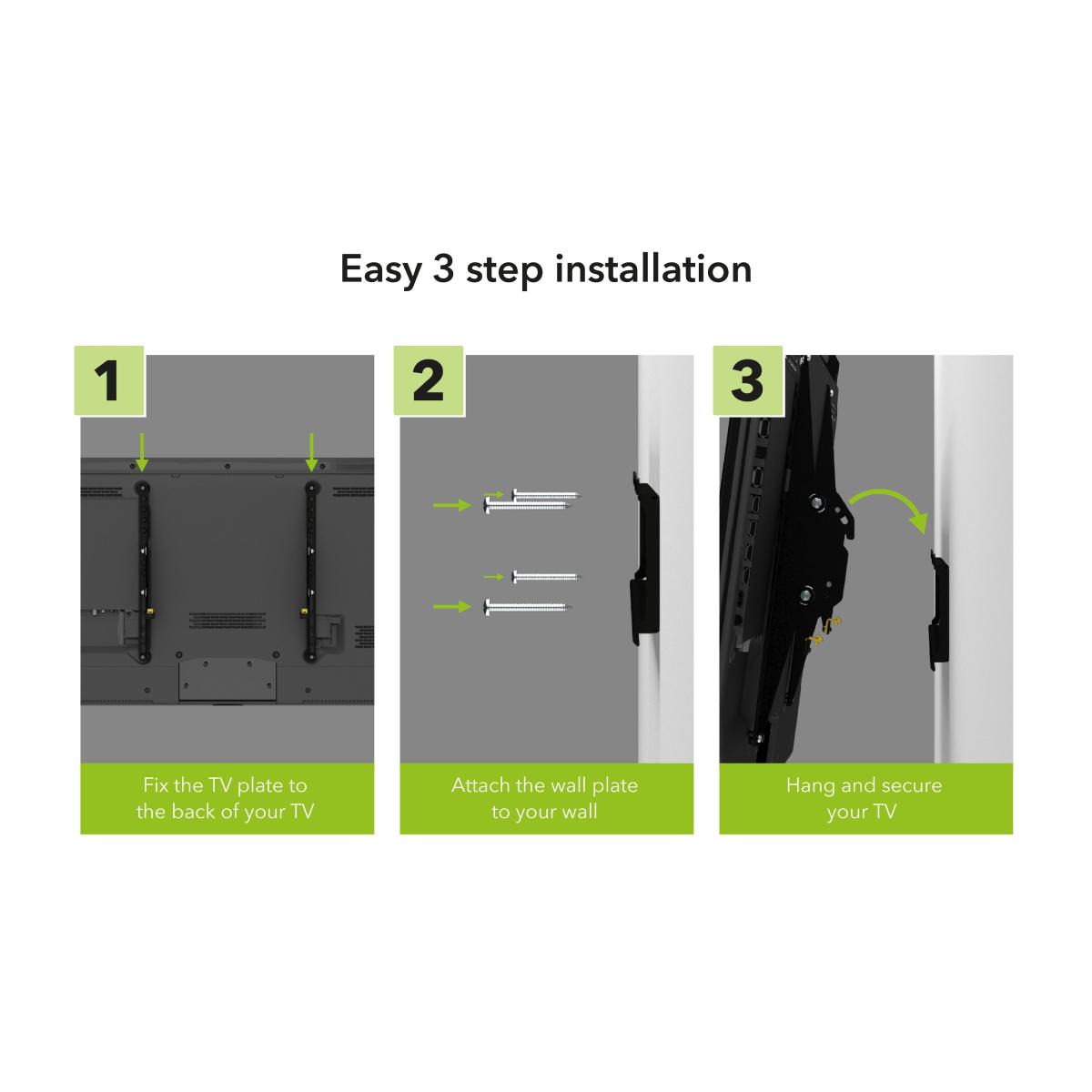 Easy 3 step installation

1

Fix the TV plate to the back of your TV

2

Attach the wall plate to your wall

3

Hang and secure your TV