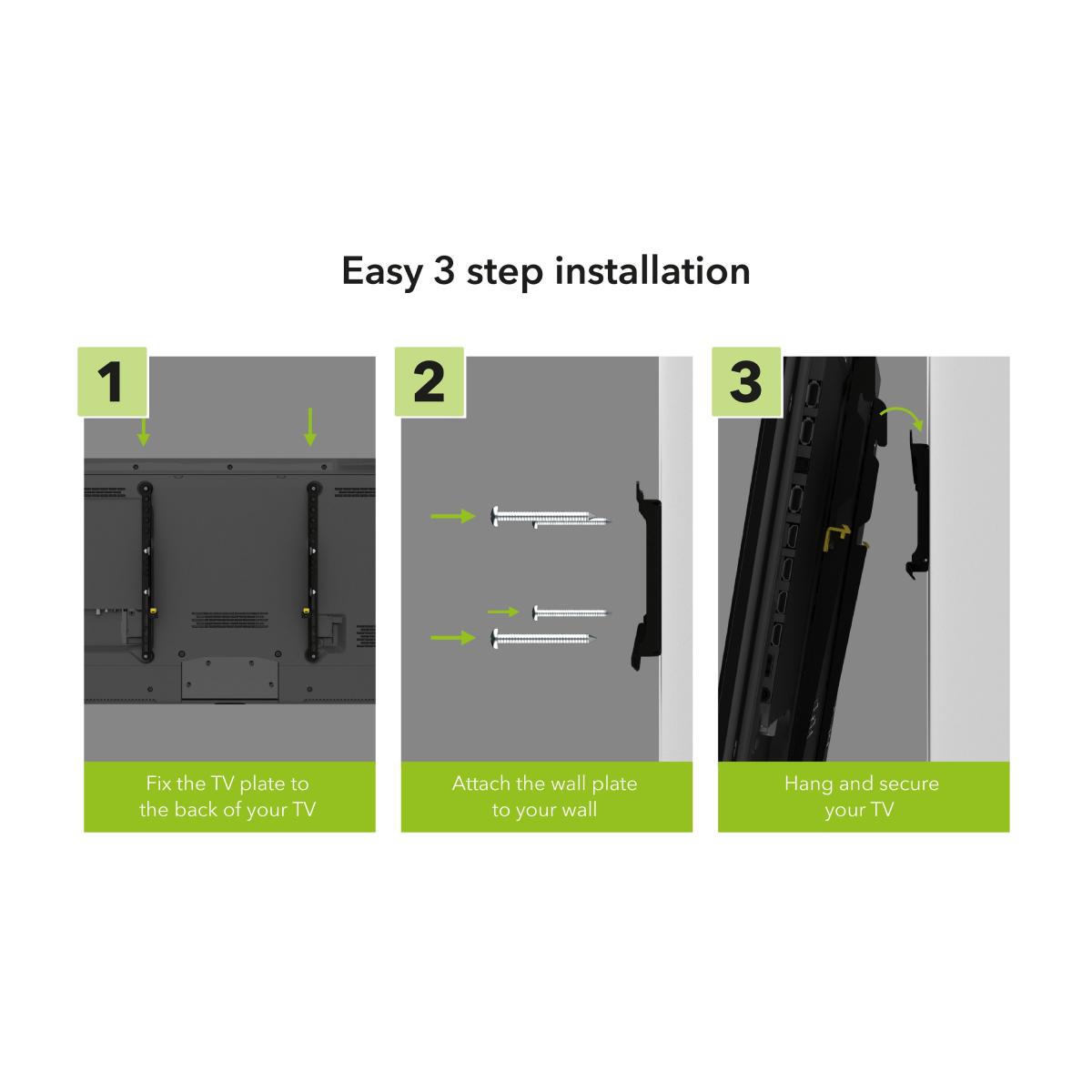 Easy 3 step installation

1

Fix the TV plate to the back of your TV

2

Attach the wall plate to your wall

3

Hang and secure your TV