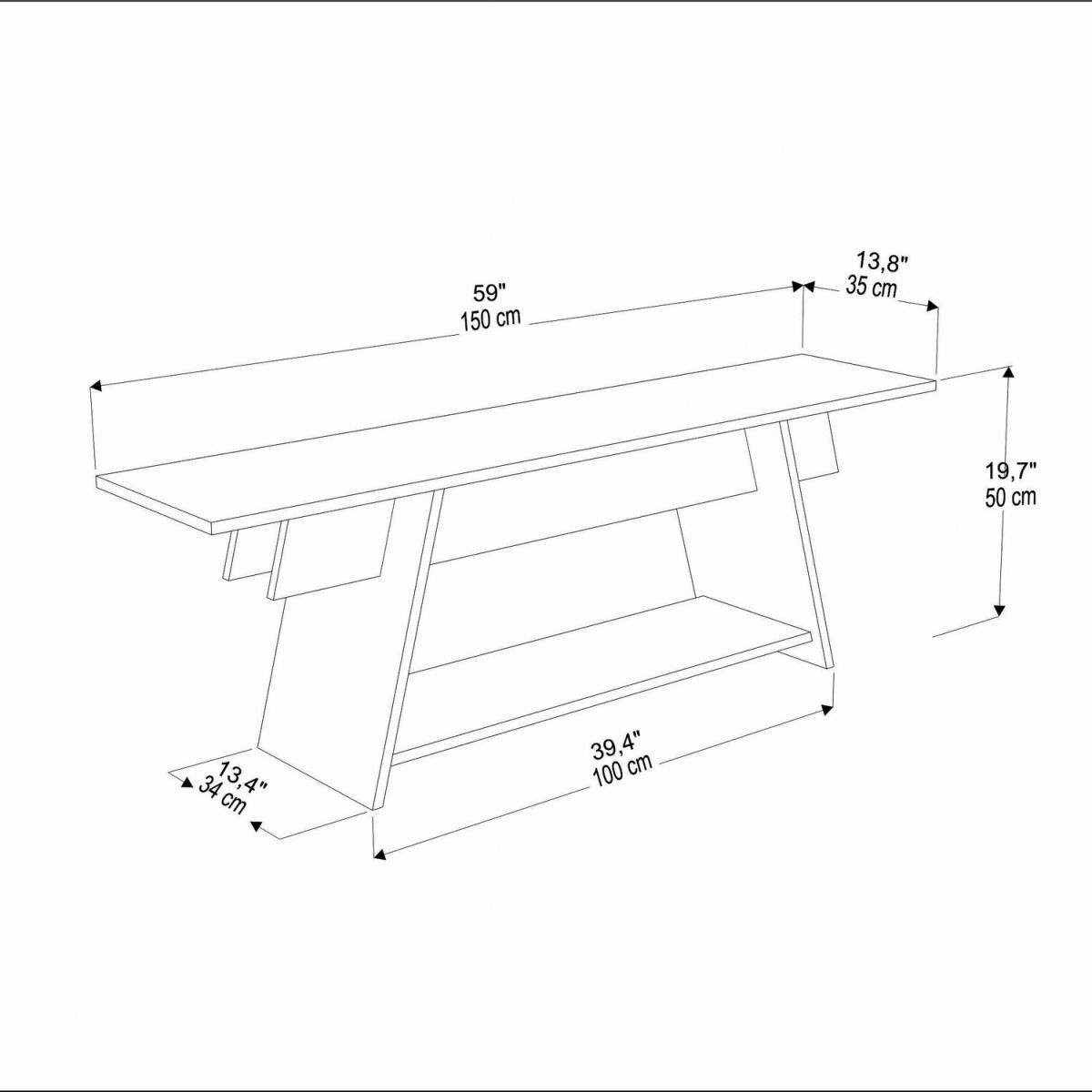 59"
150 cm

13,8"
35 cm

19,7"
50 cm

39,4"
100 cm

13,4"
34 cm