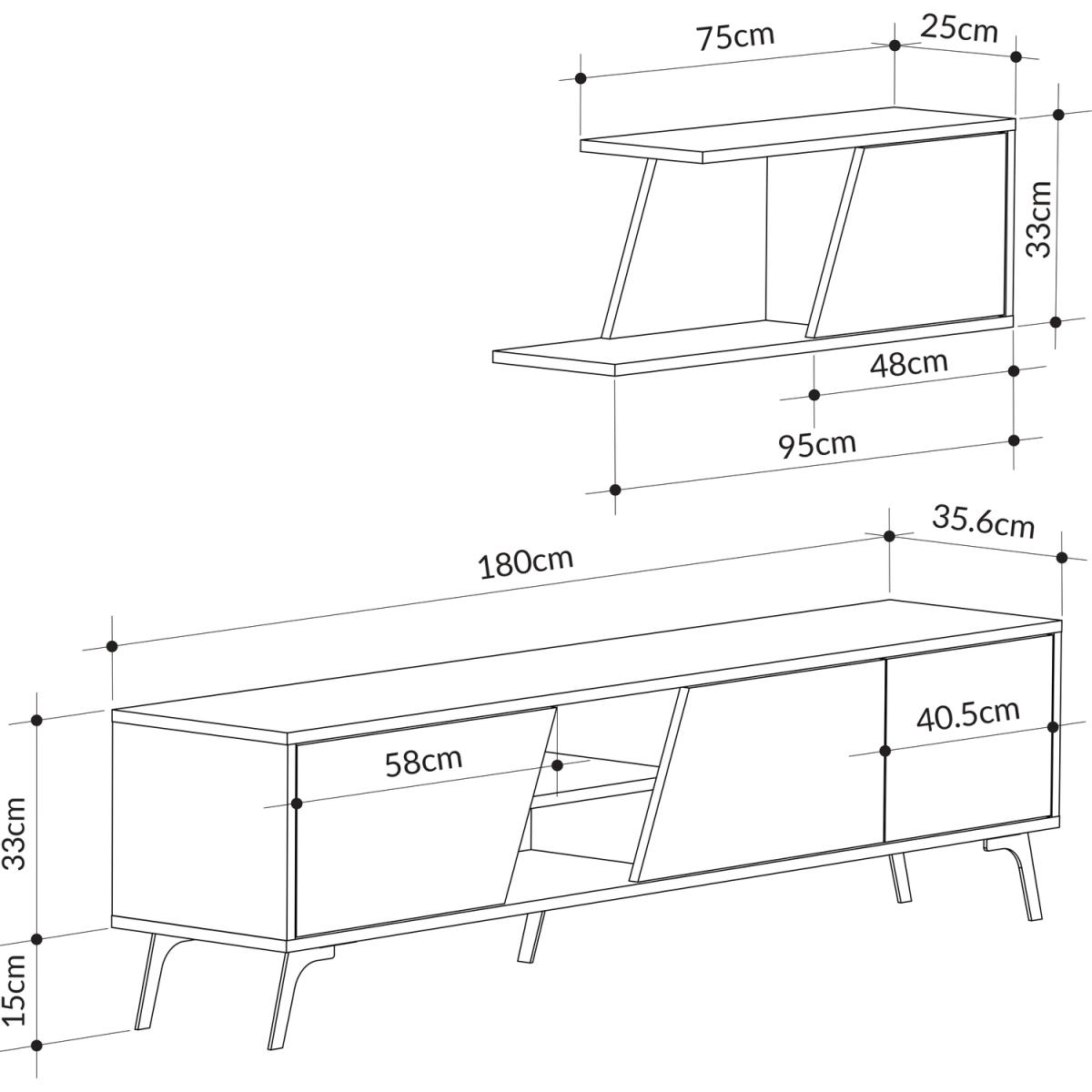 75cm
25cm
33cm
48cm
95cm
180cm
35.6cm
40.5cm
58cm
33cm
15cm