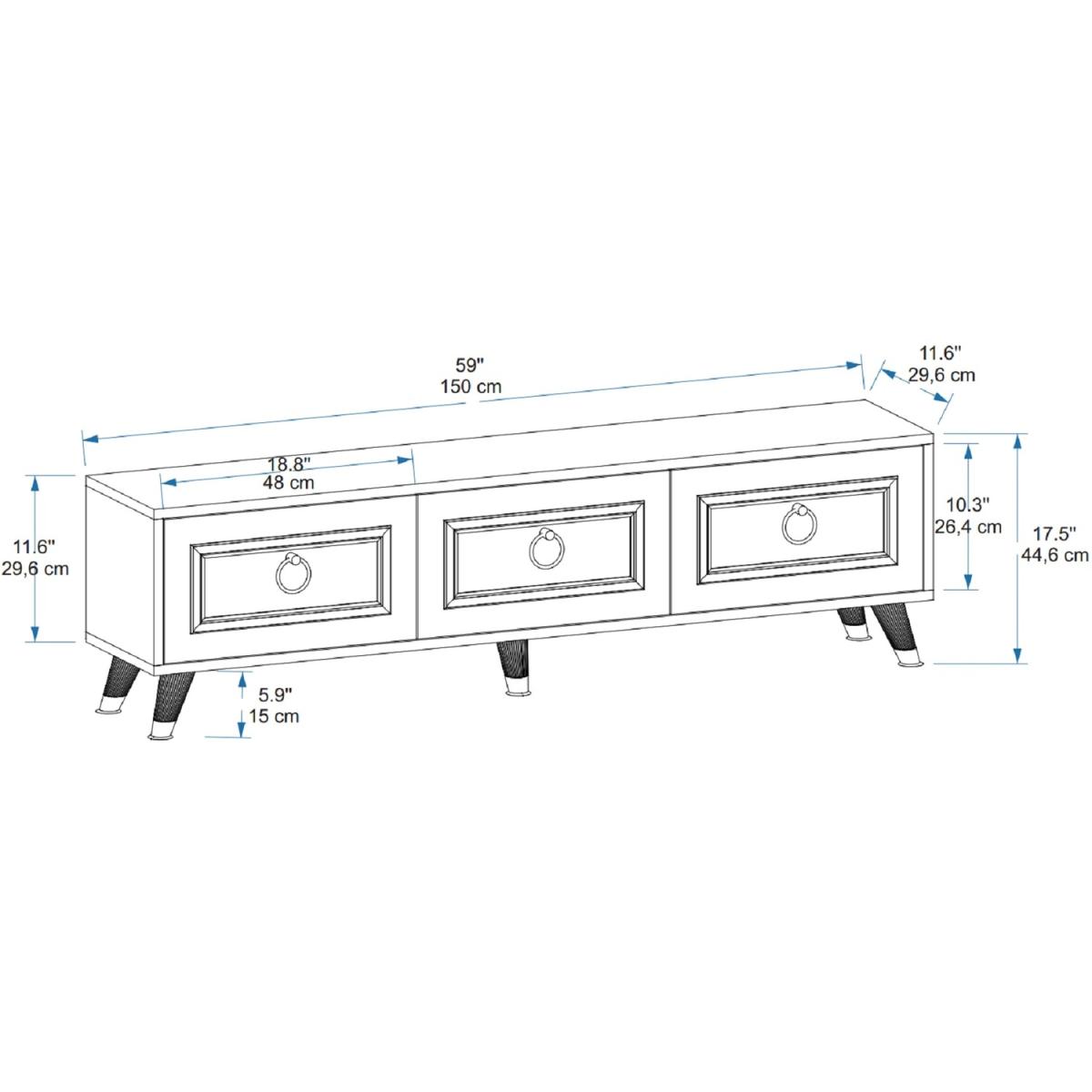 59"
150 cm

11.6"
29,6 cm

18.8"
48 cm

11.6"
29,6 cm

10.3"
26,4 cm

17.5"
44,6 cm

5.9"
15 cm