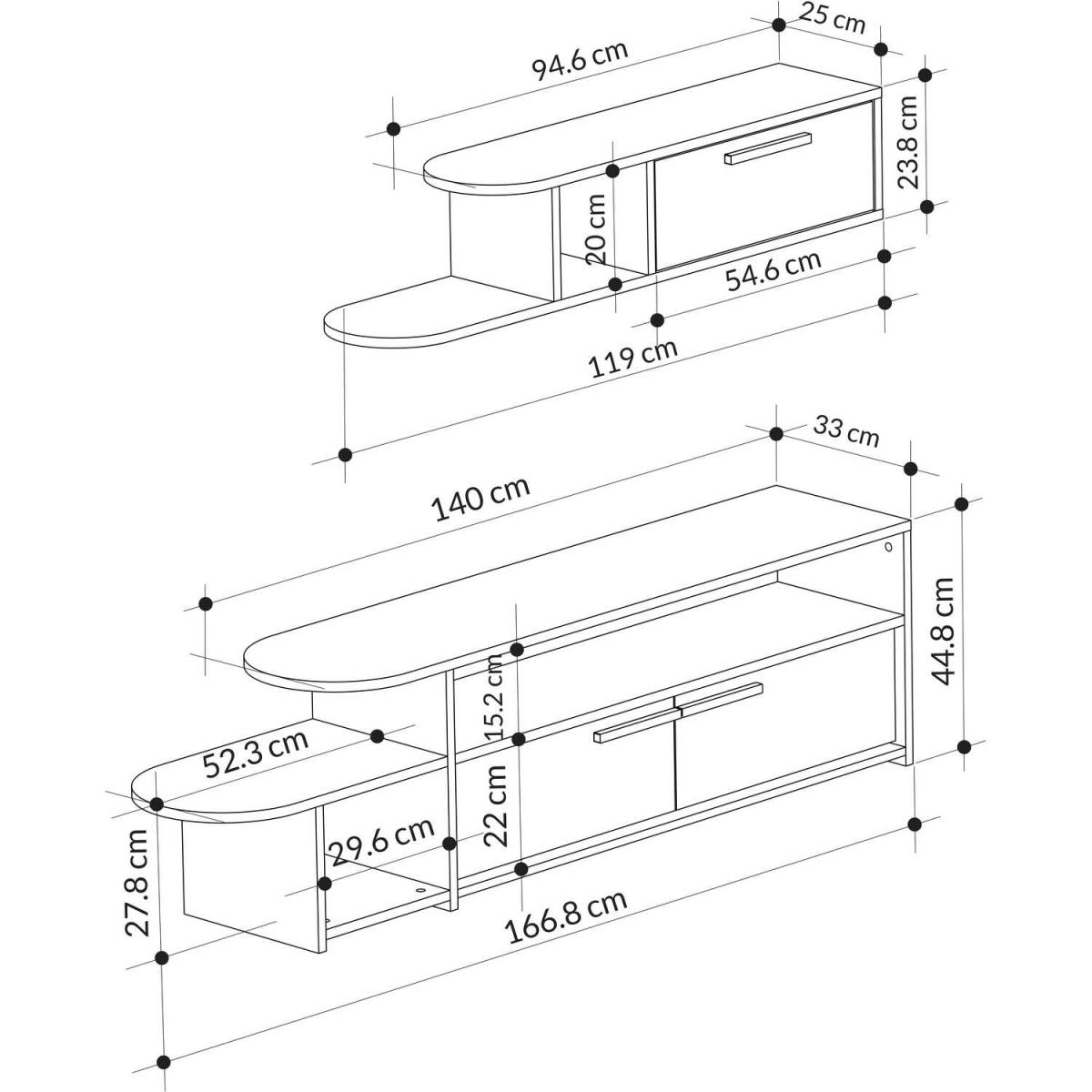 25 cm
94.6 cm
23.8 cm
20 cm
54.6 cm
119 cm
33 cm
140 cm
44.8 cm
15.2 cm
52.3 cm
22 cm
29.6 cm
27.8 cm
166.8 cm