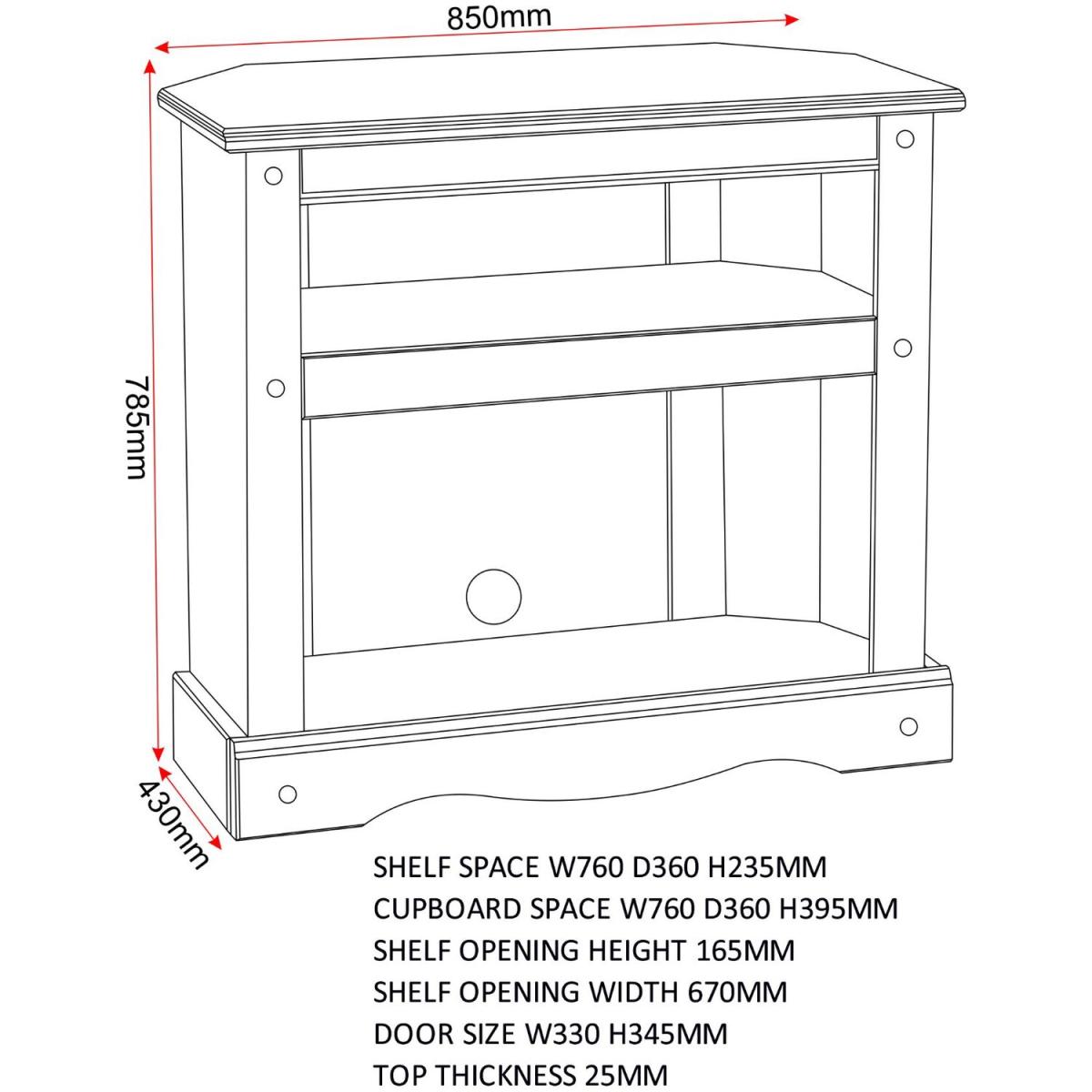 850mm

785mm

430mm

SHELF SPACE W760 D360 H235MM
CUPBOARD SPACE W760 D360 H395MM
SHELF OPENING HEIGHT 165MM
SHELF OPENING WIDTH 670MM
DOOR SIZE W330 H345MM
TOP THICKNESS 25MM