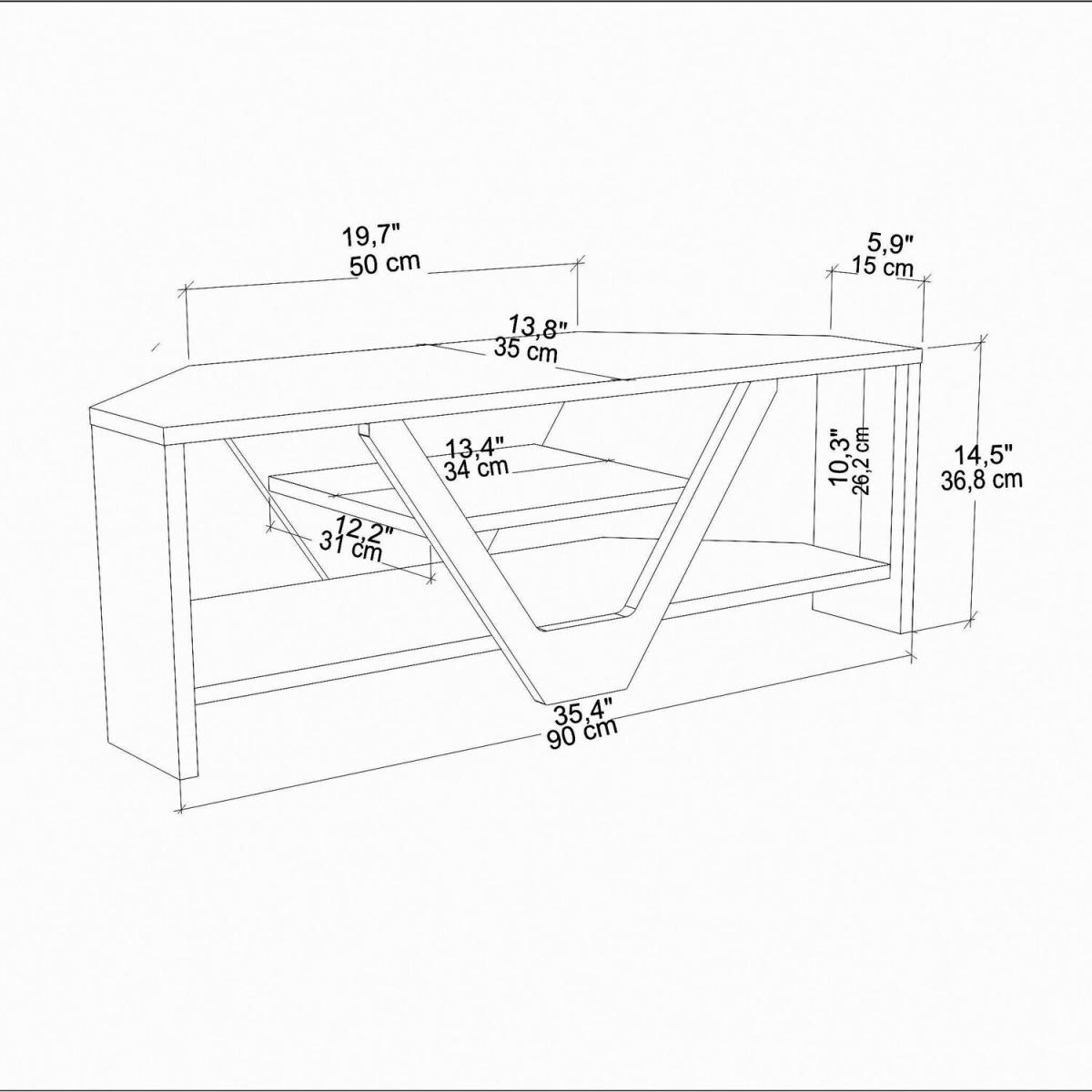 19,7"
50 cm

5,9"
15 cm

13,8"
35 cm

13,4"
34 cm

10,3"
26,2 cm

14,5"
36,8 cm

12,2"
31 cm

35,4"
90 cm