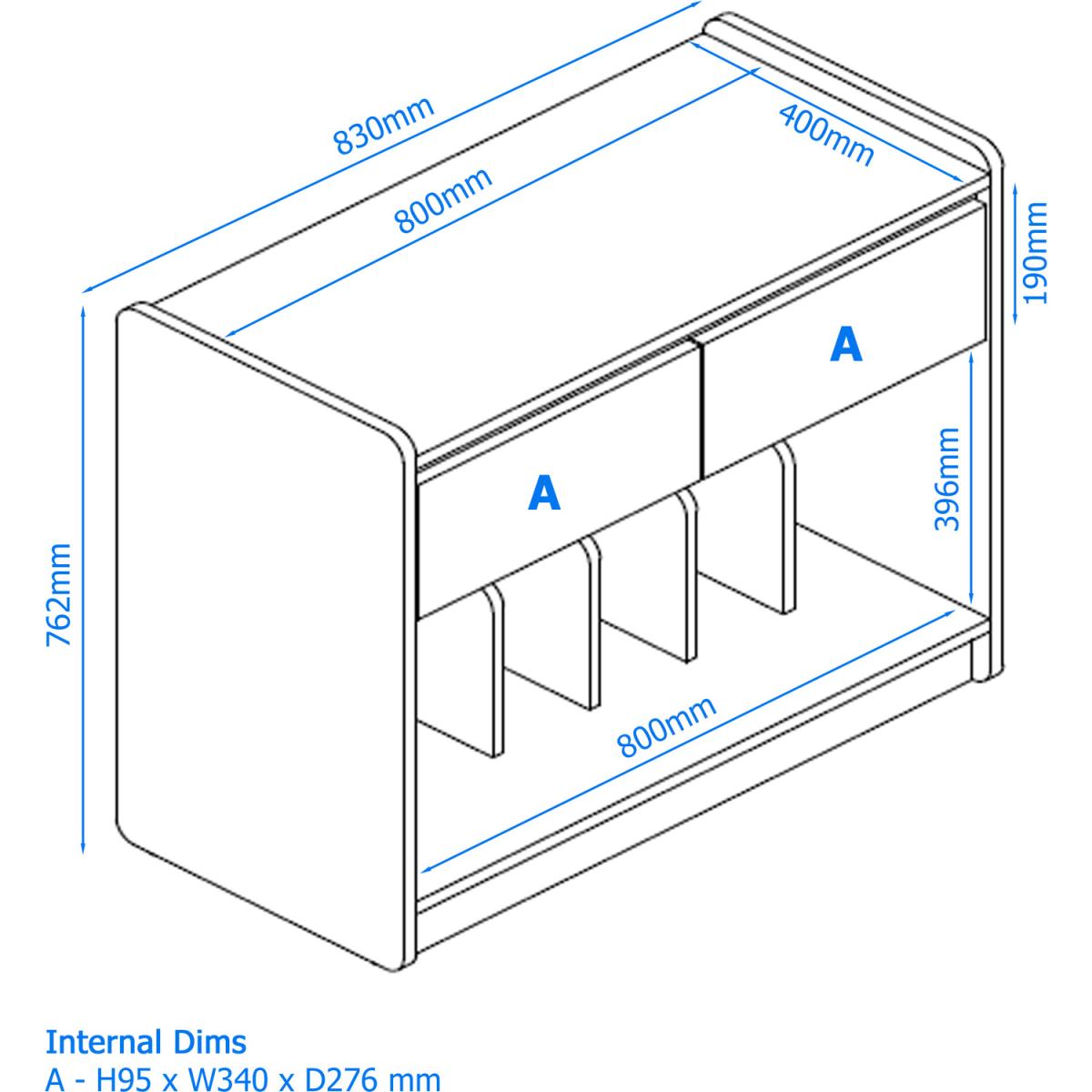 830mm

800mm

400mm

190mm

A

A

396mm

762mm

800mm

Internal Dims
A - H95 x W340 x D276 mm