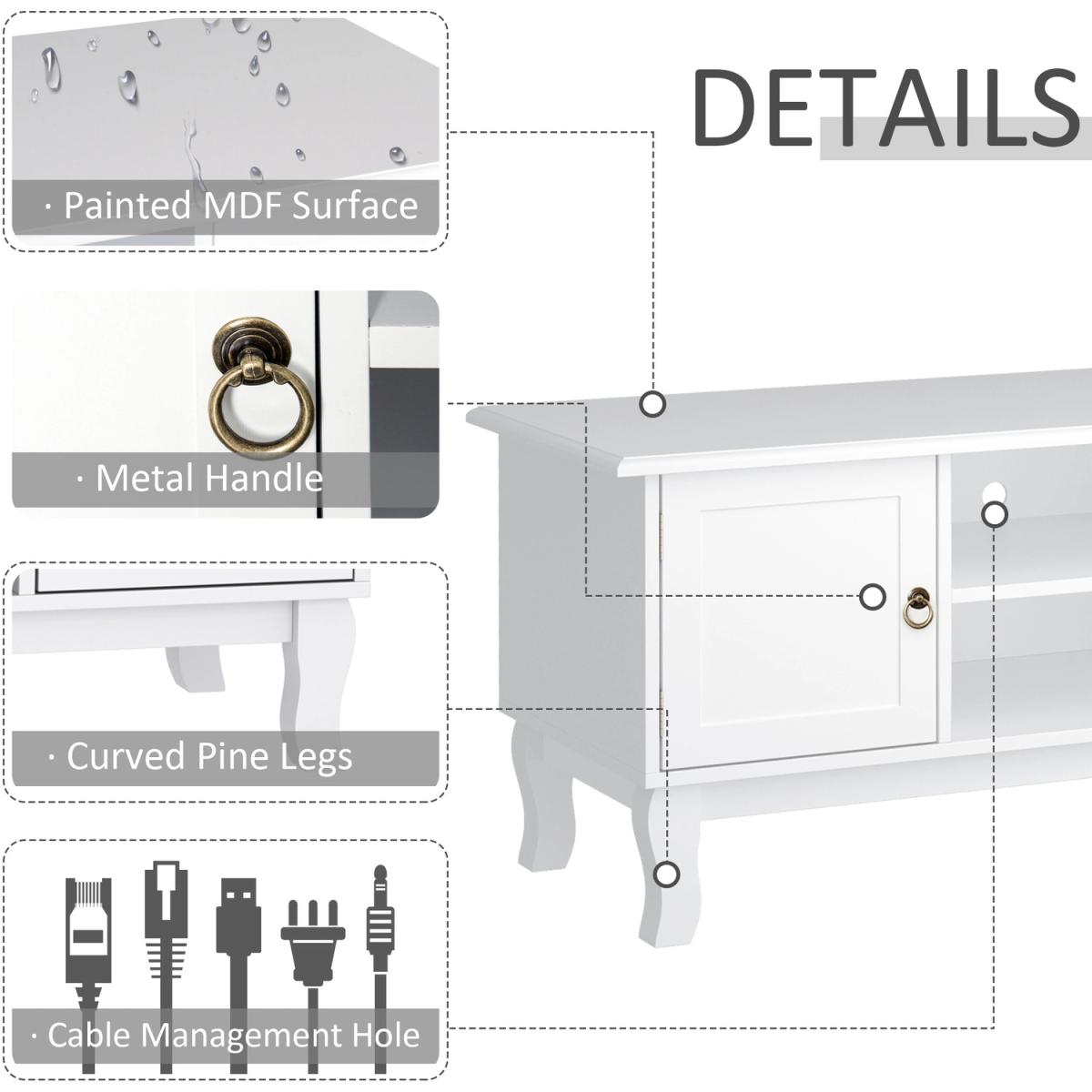 DETAILS

· Painted MDF Surface

· Metal Handle

· Curved Pine Legs

· Cable Management Hole