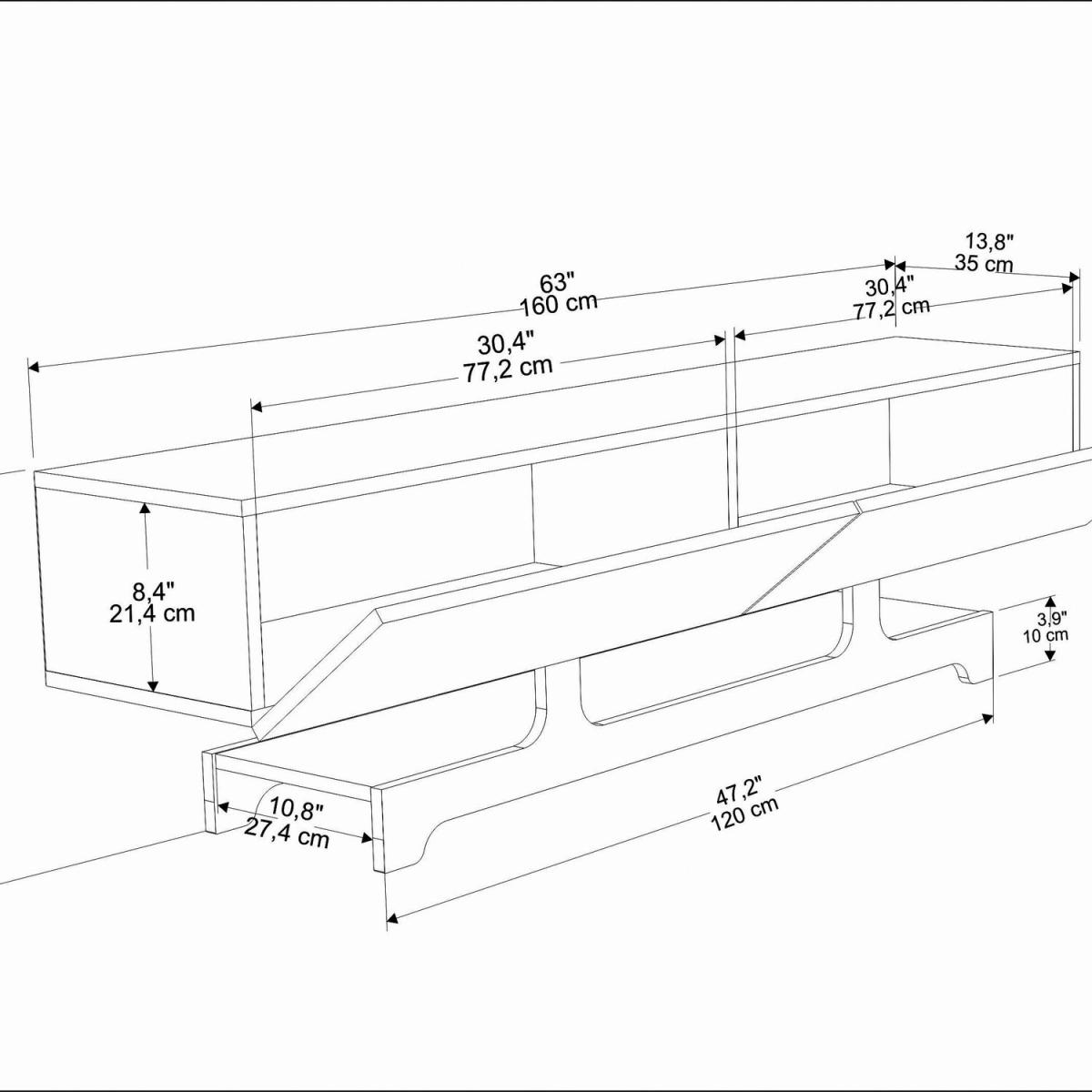 13,8"
35 cm

63"
160 cm

30,4"
77,2 cm

30,4"
77,2 cm

8,4"
21,4 cm

3,9"
10 cm

10,8"
27,4 cm

47,2"
120 cm