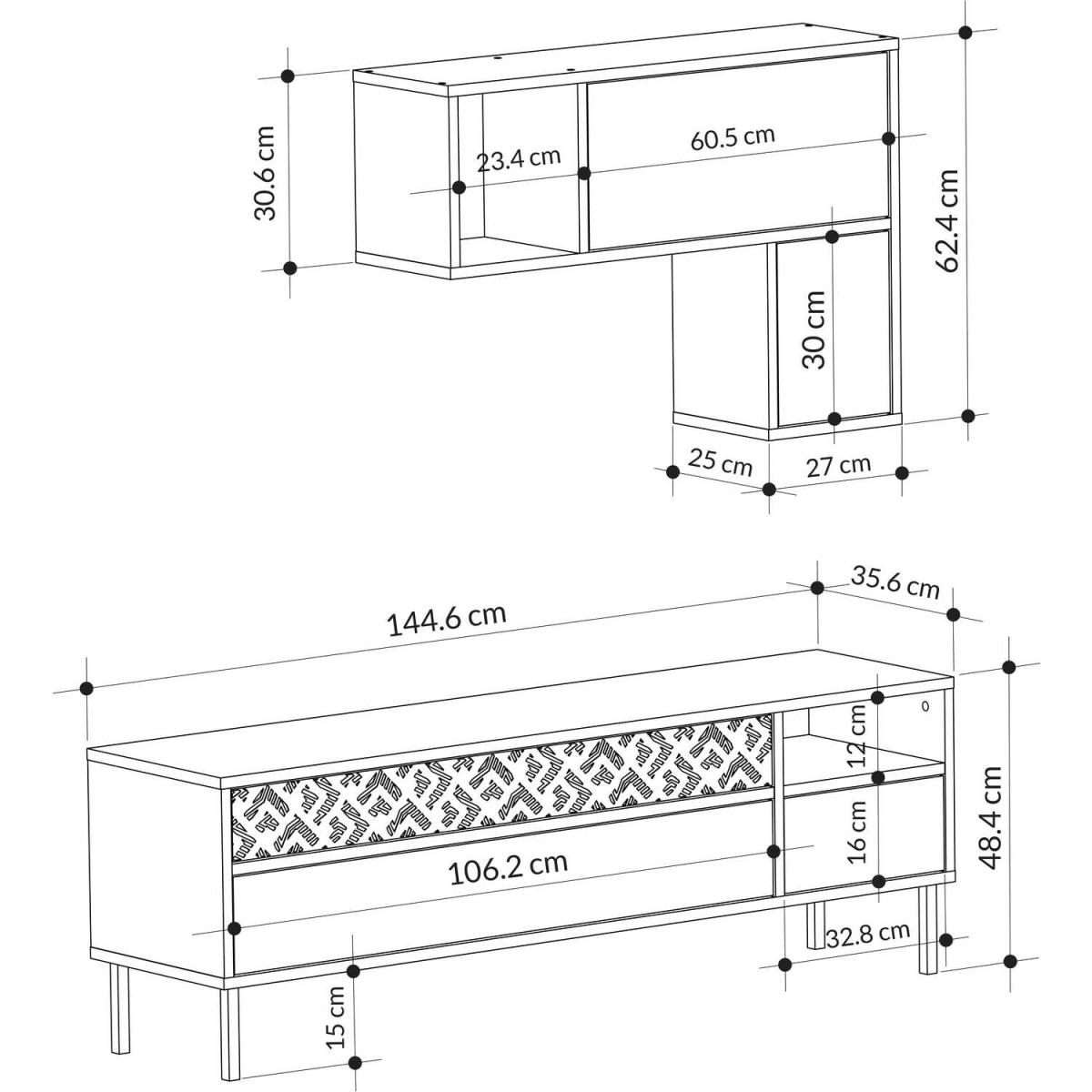 30.6 cm
23.4 cm
60.5 cm
62.4 cm
30 cm
25 cm
27 cm
144.6 cm
35.6 cm
12 cm
16 cm
48.4 cm
106.2 cm
32.8 cm
15 cm