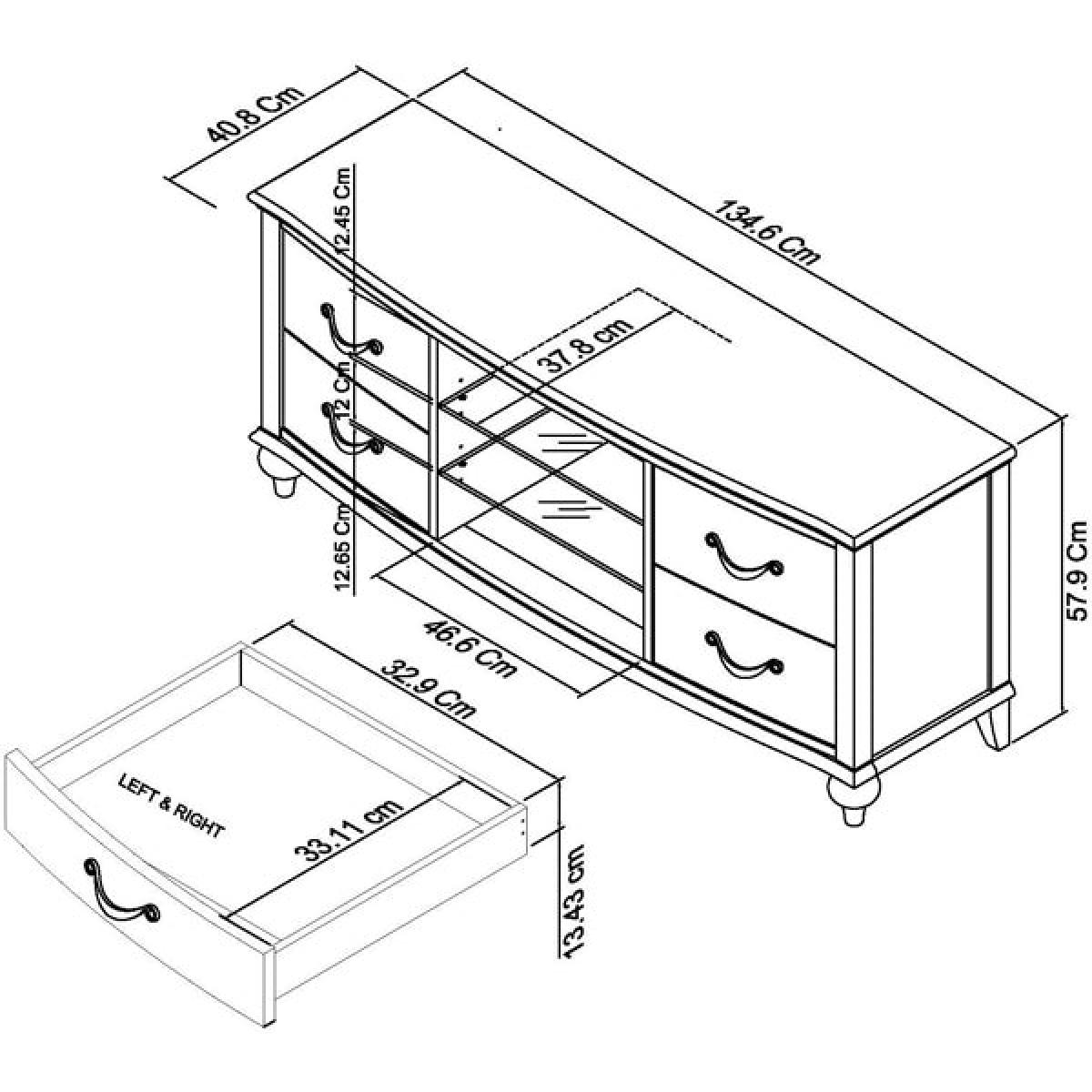 40.8 Cm
134.6 Cm
12.45 Cm
37.8 cm
12 Cm
12.65 Cm
46.6 Cm
57.9 Cm
32.9 Cm
LEFT & RIGHT
33.11 cm
13.43 cm