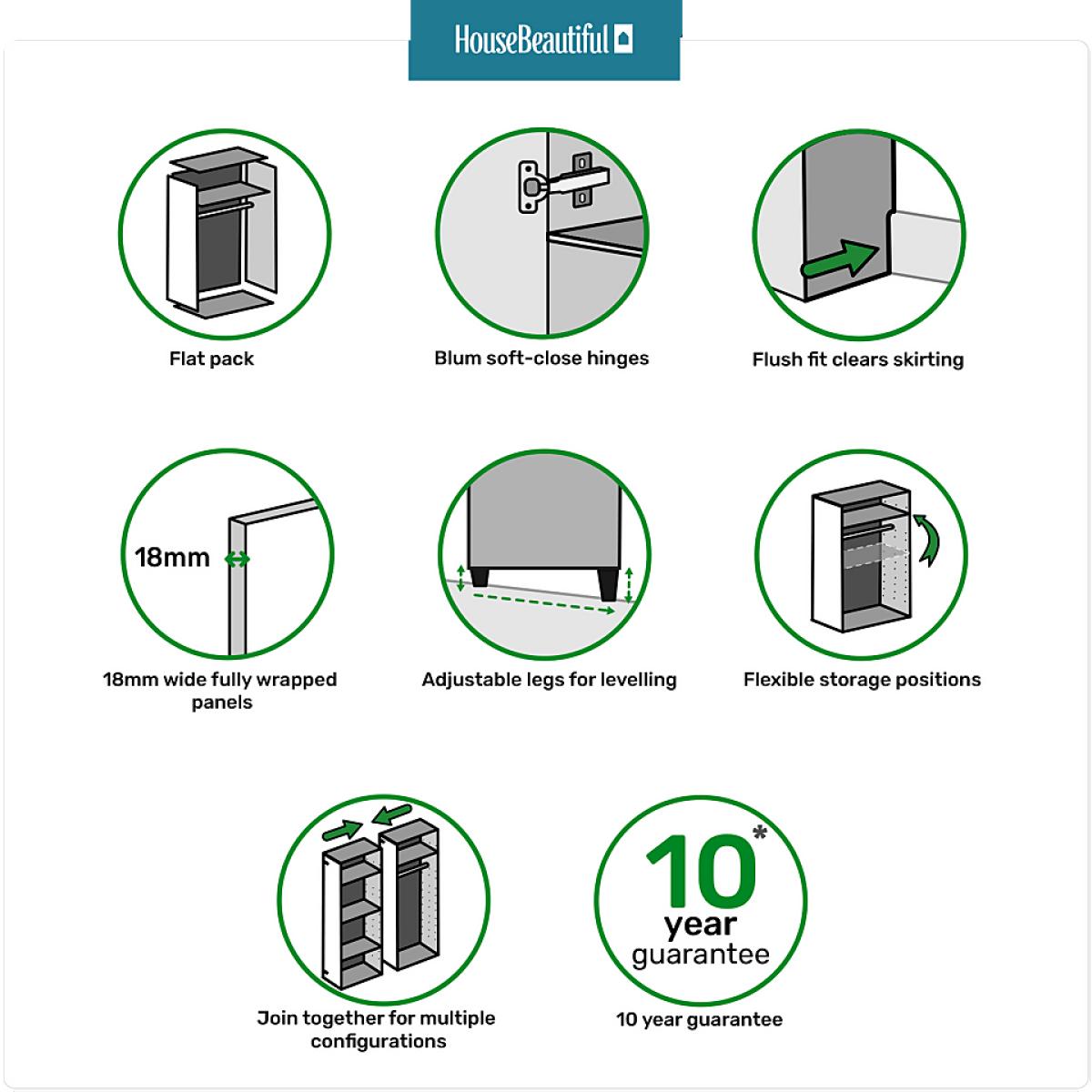 HouseBeautiful

Flat pack

Blum soft-close hinges

Flush fit clears skirting

18mm

18mm wide fully wrapped panels

Adjustable legs for levelling

Flexible storage positions

Join together for multiple configurations

10* year guarantee

10 year guarantee