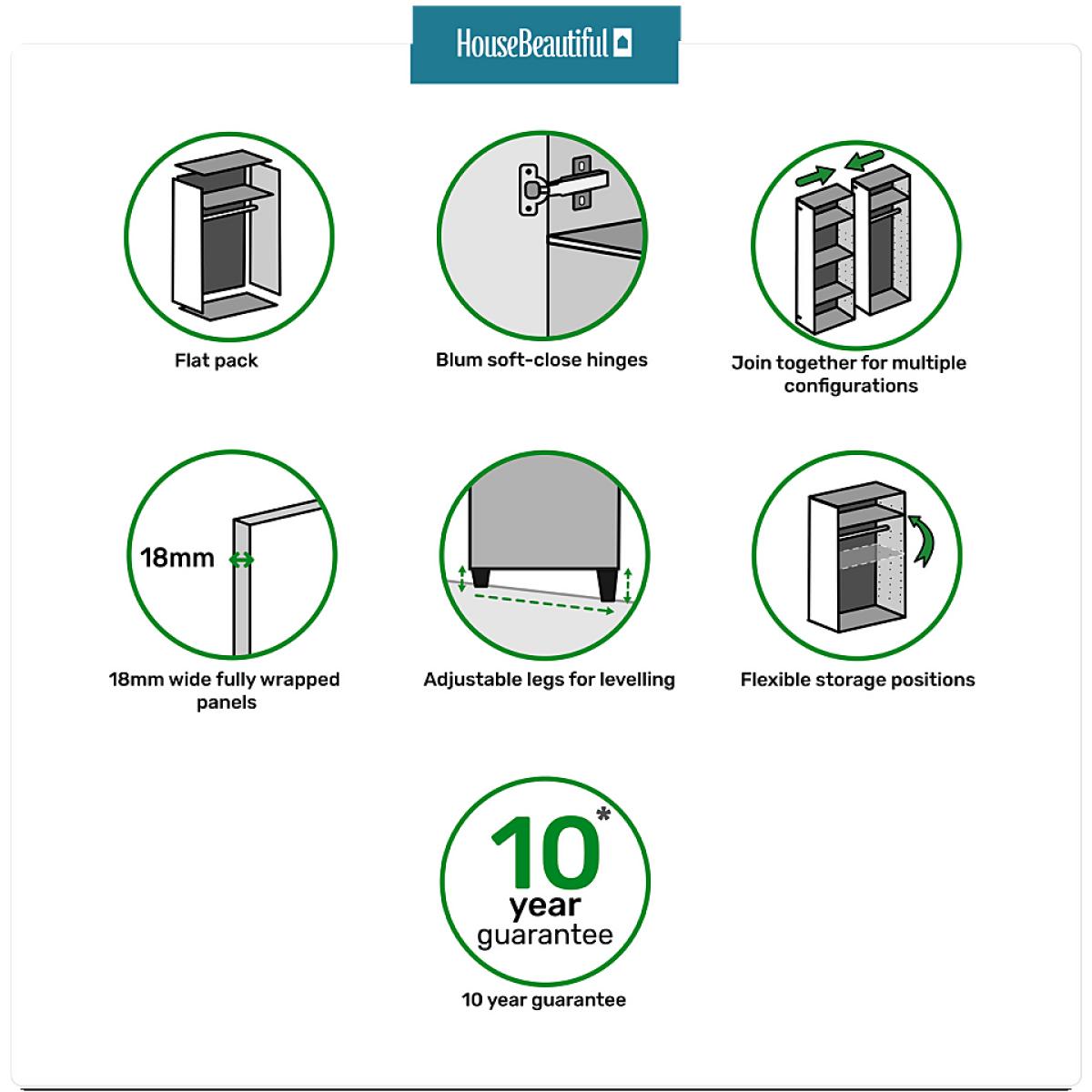 HouseBeautiful

Flat pack

Blum soft-close hinges

Join together for multiple configurations

18mm

18mm wide fully wrapped panels

Adjustable legs for levelling

Flexible storage positions

10* year guarantee

10 year guarantee