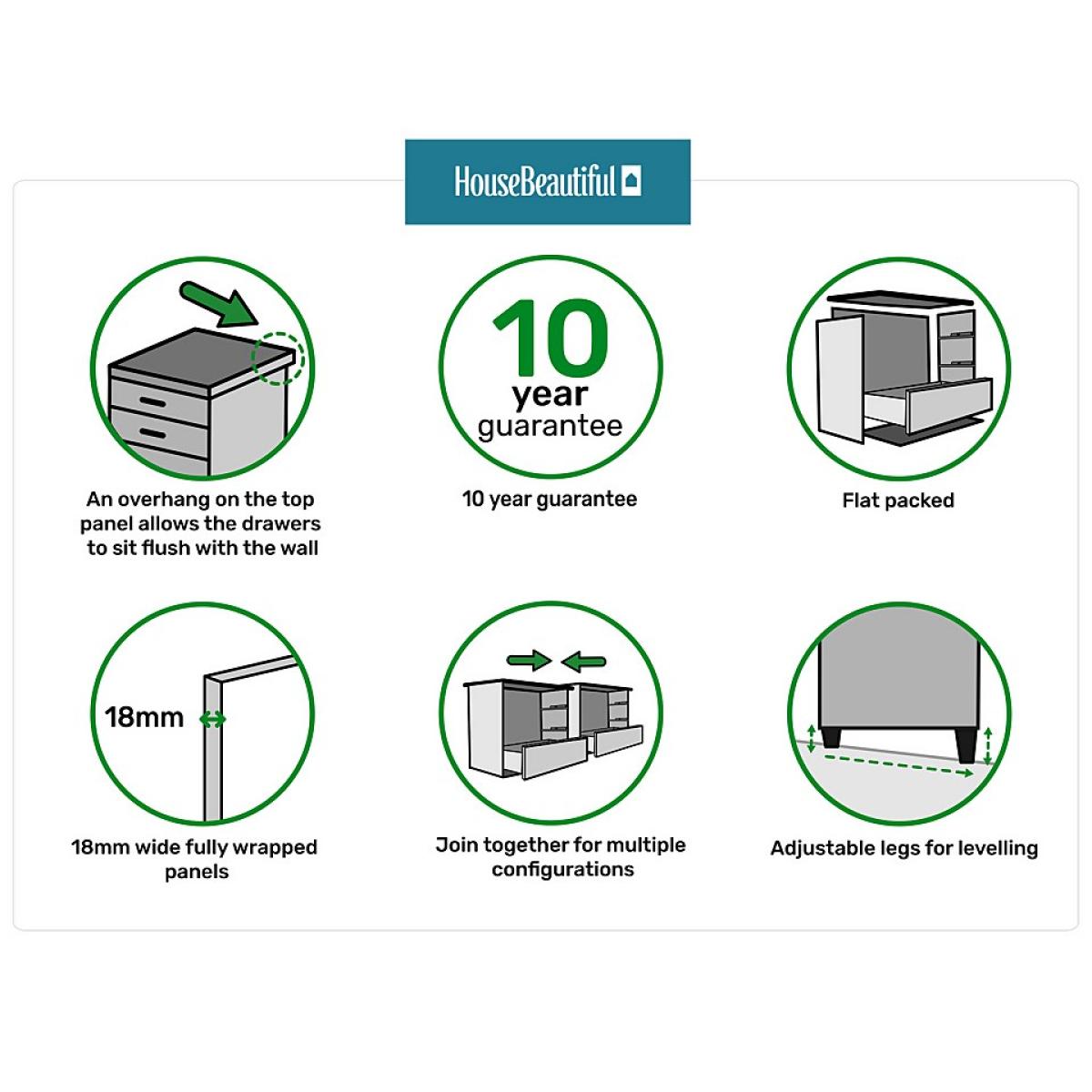 HouseBeautiful

An overhang on the top panel allows the drawers to sit flush with the wall

10
year
guarantee

10 year guarantee

Flat packed

18mm

18mm wide fully wrapped panels

Join together for multiple configurations

Adjustable legs for levelling